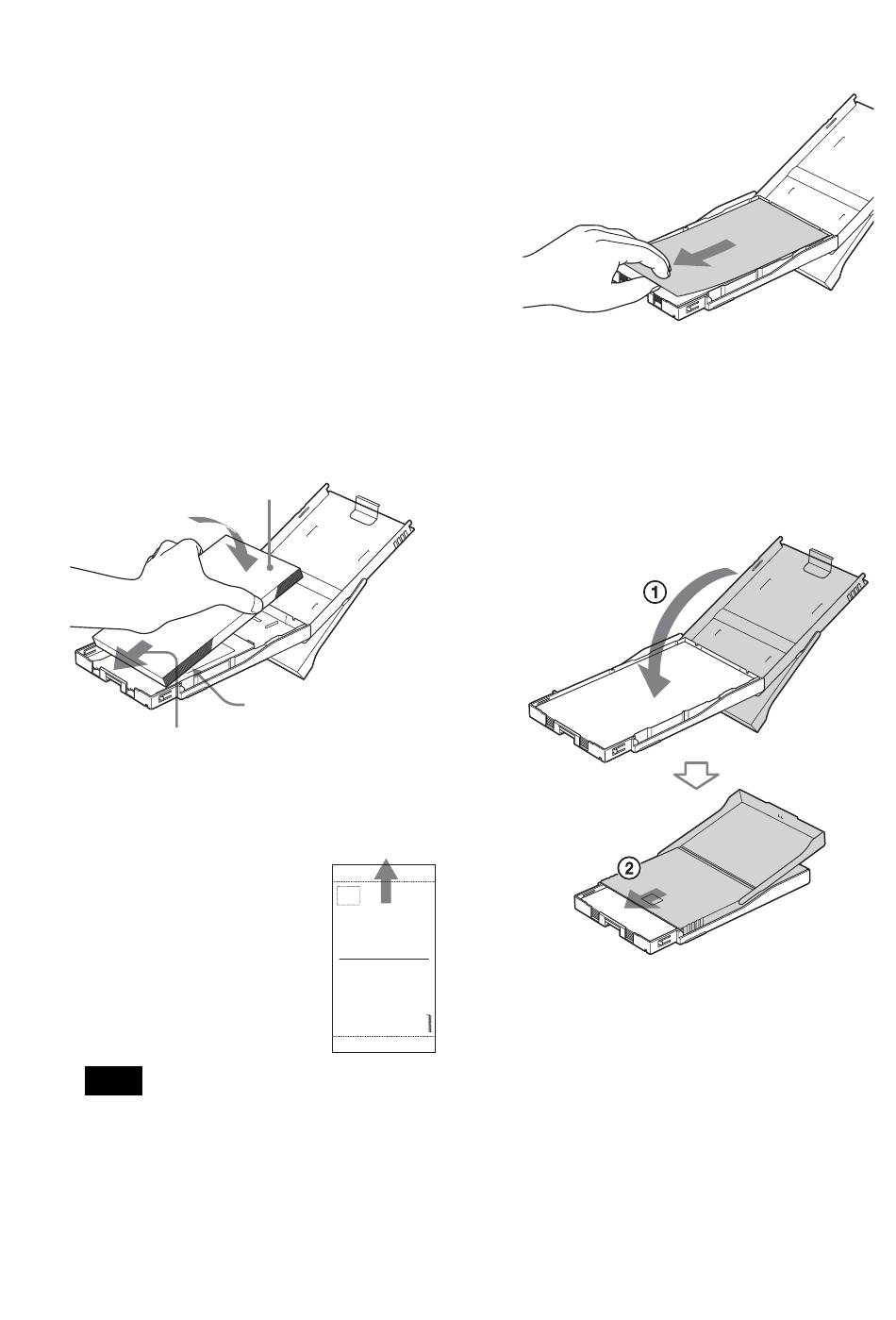 ①

②