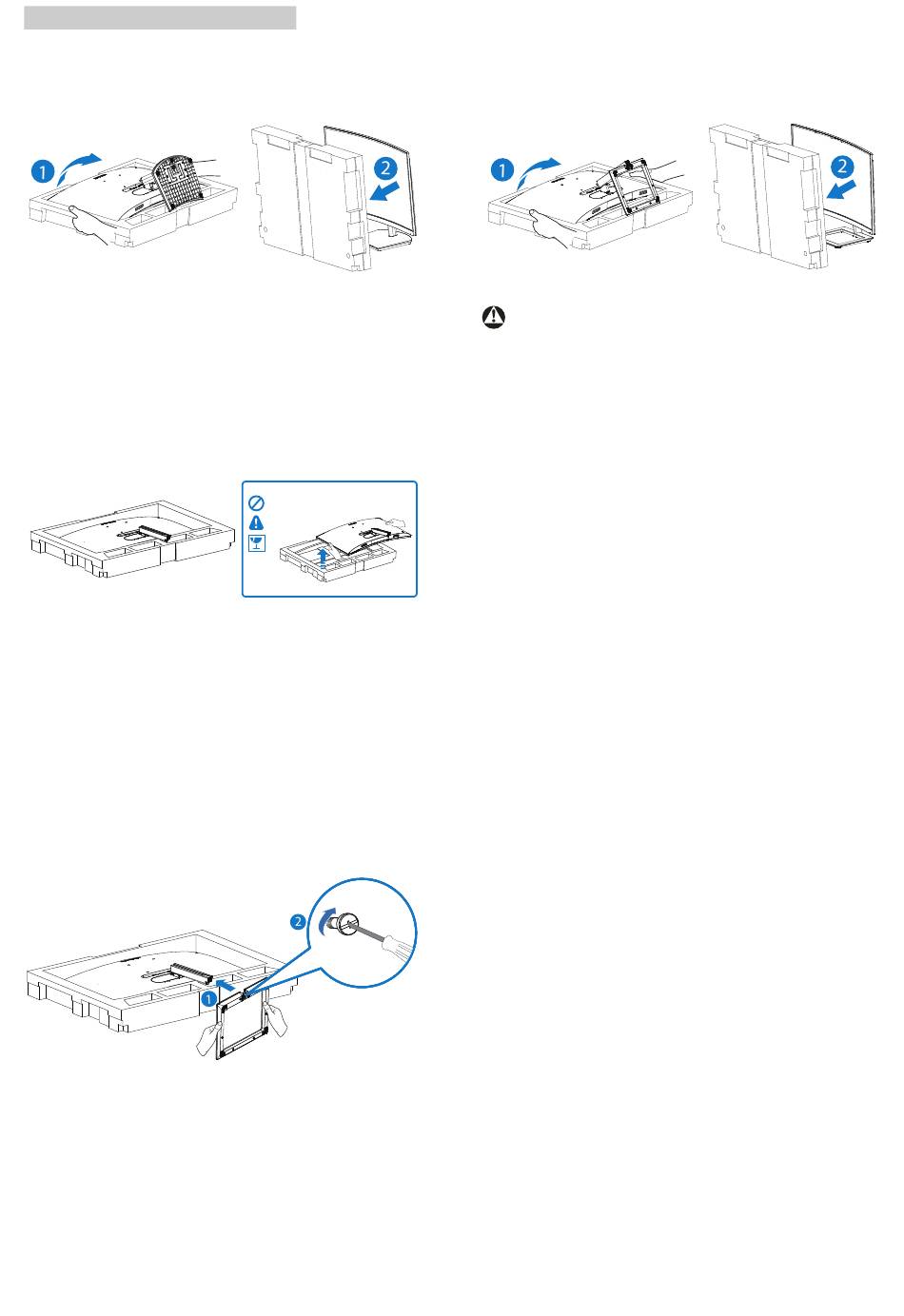 1

2

1

2

2

1