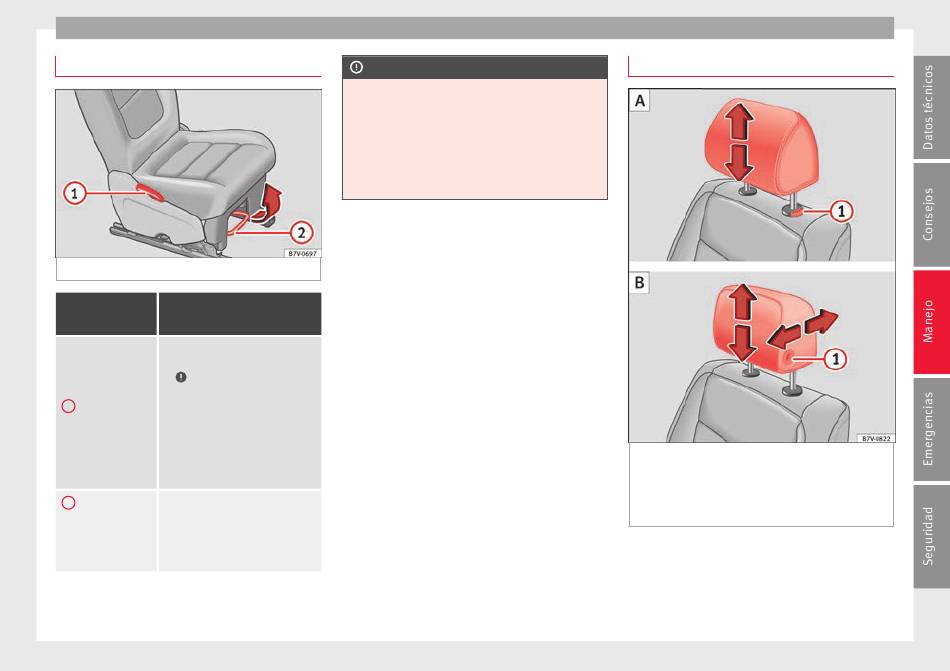 1

2

B7V-0697

A

1

B

1

B7V-0822

Datos técnicos

Consejos

Manejo

Emergencias

Seguridad