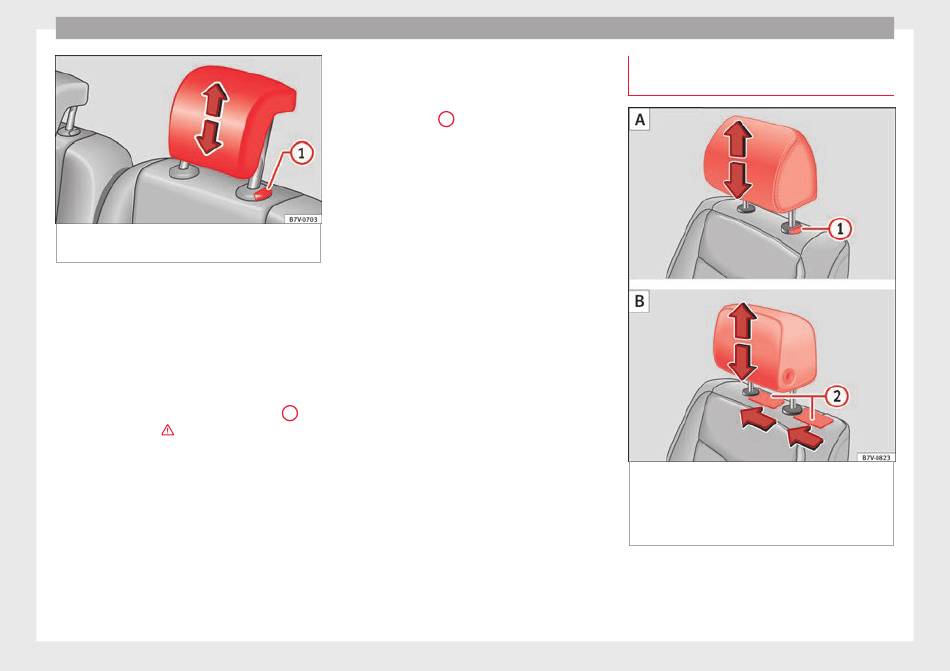 1

B7V-0703

A

1

B

2

B7V-0823