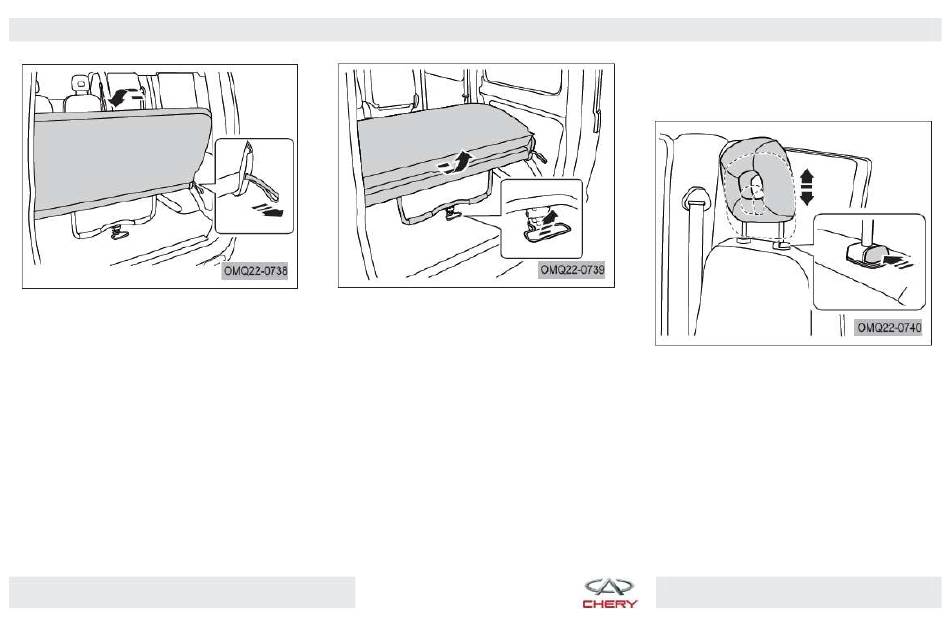 OMQ22-0738

OMQ22-0739

OMQ22-0740

CHERY