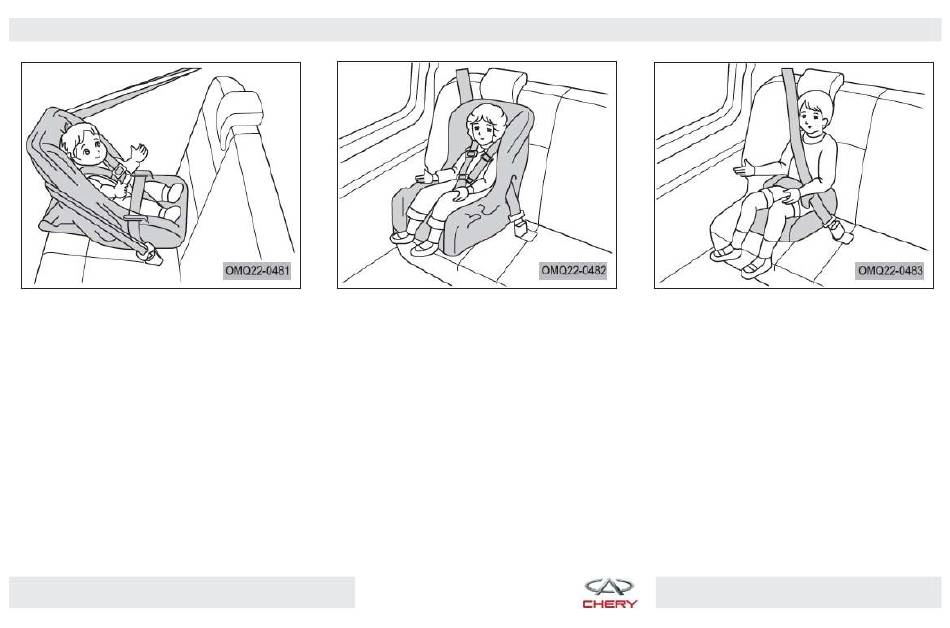 OMQ22-0481

OMQ22-0482

OMQ22-0483

CHERY