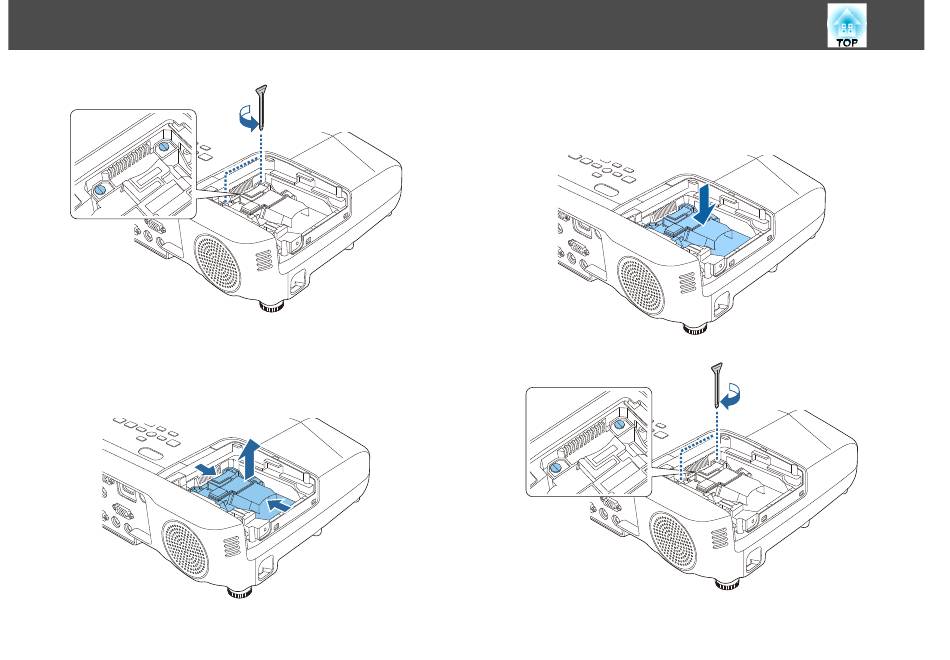 TOP