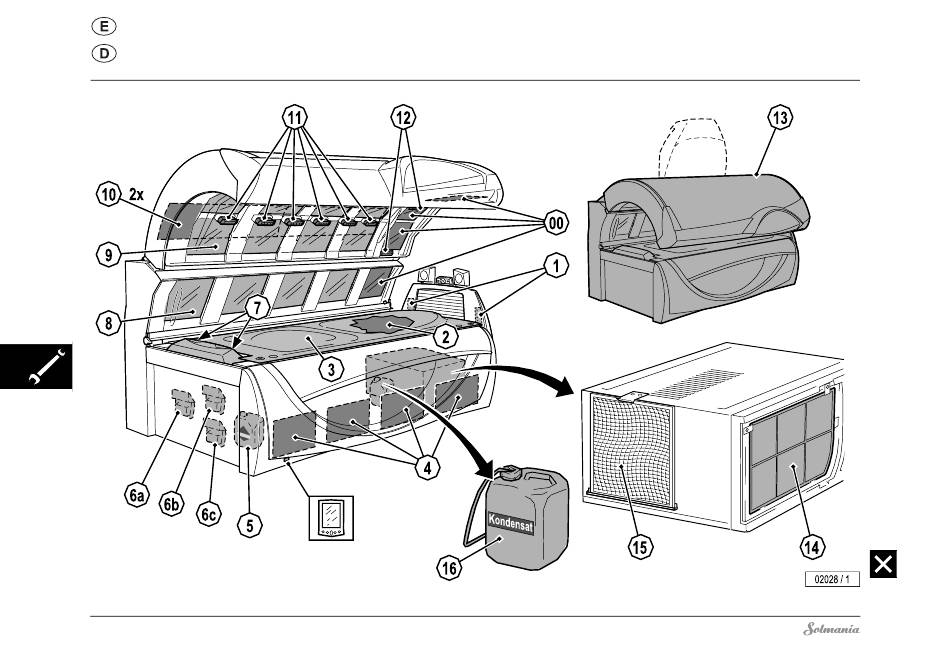 E
D

11
12
13
10 2x
00
9
1
8
7
2
3
4
6a
6b
6c
5
Kondensat
16
15
14
02028 / 1

Solmania