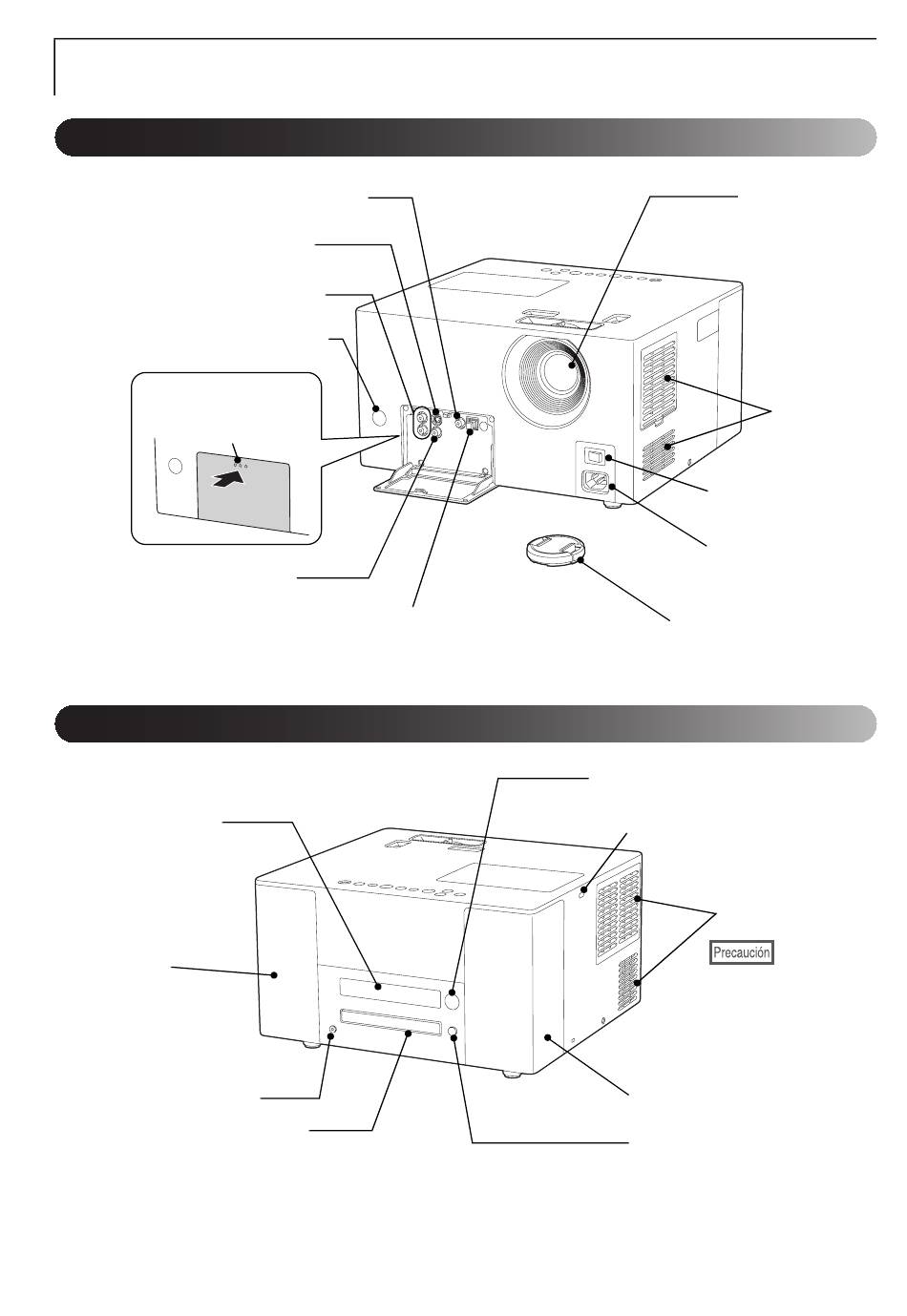 Precaución