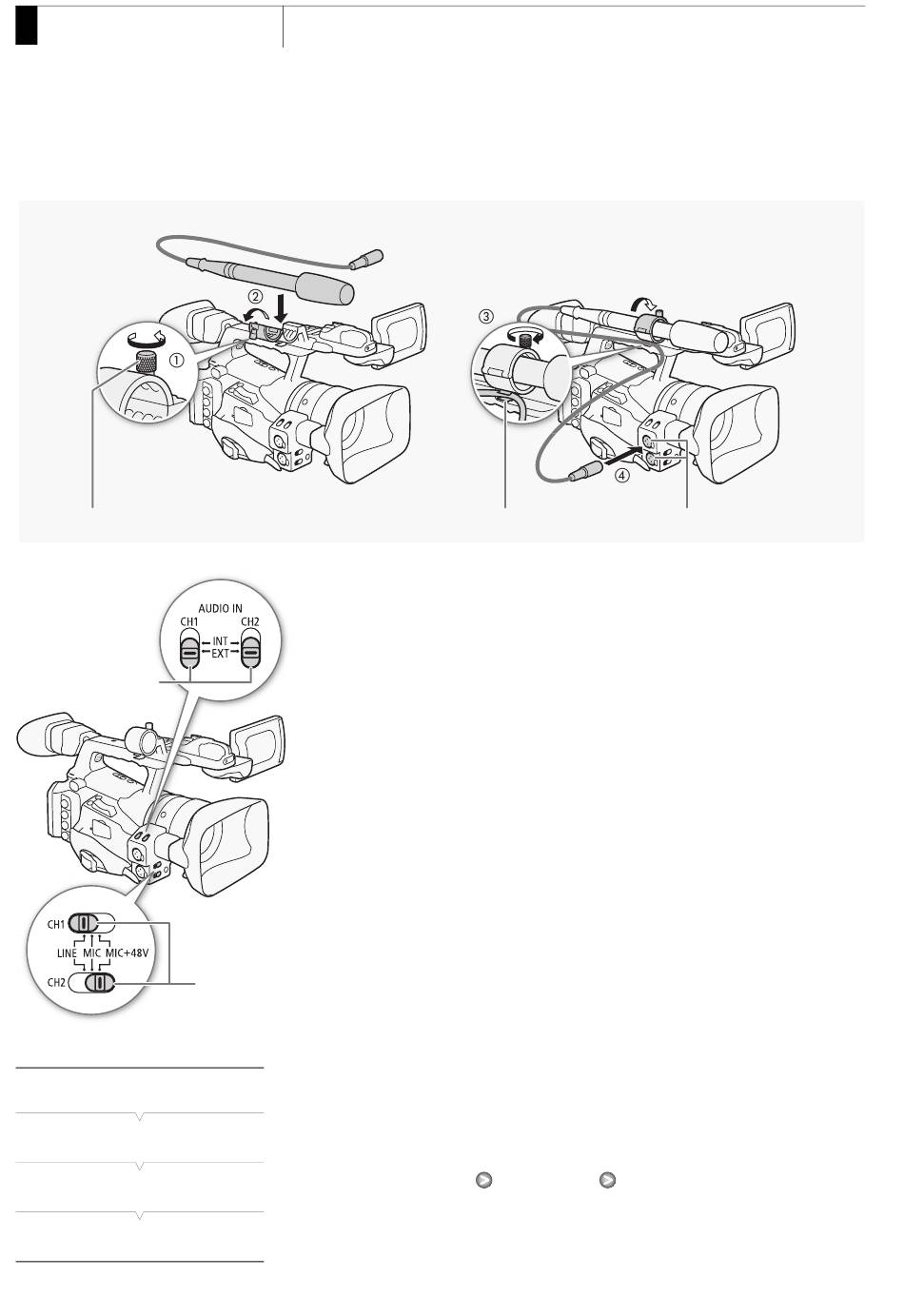 ②
①
③
④
AUDIO IN
CH1
CH2
INT
EXT
CH1
LINE MIC MIC+48V
CH2