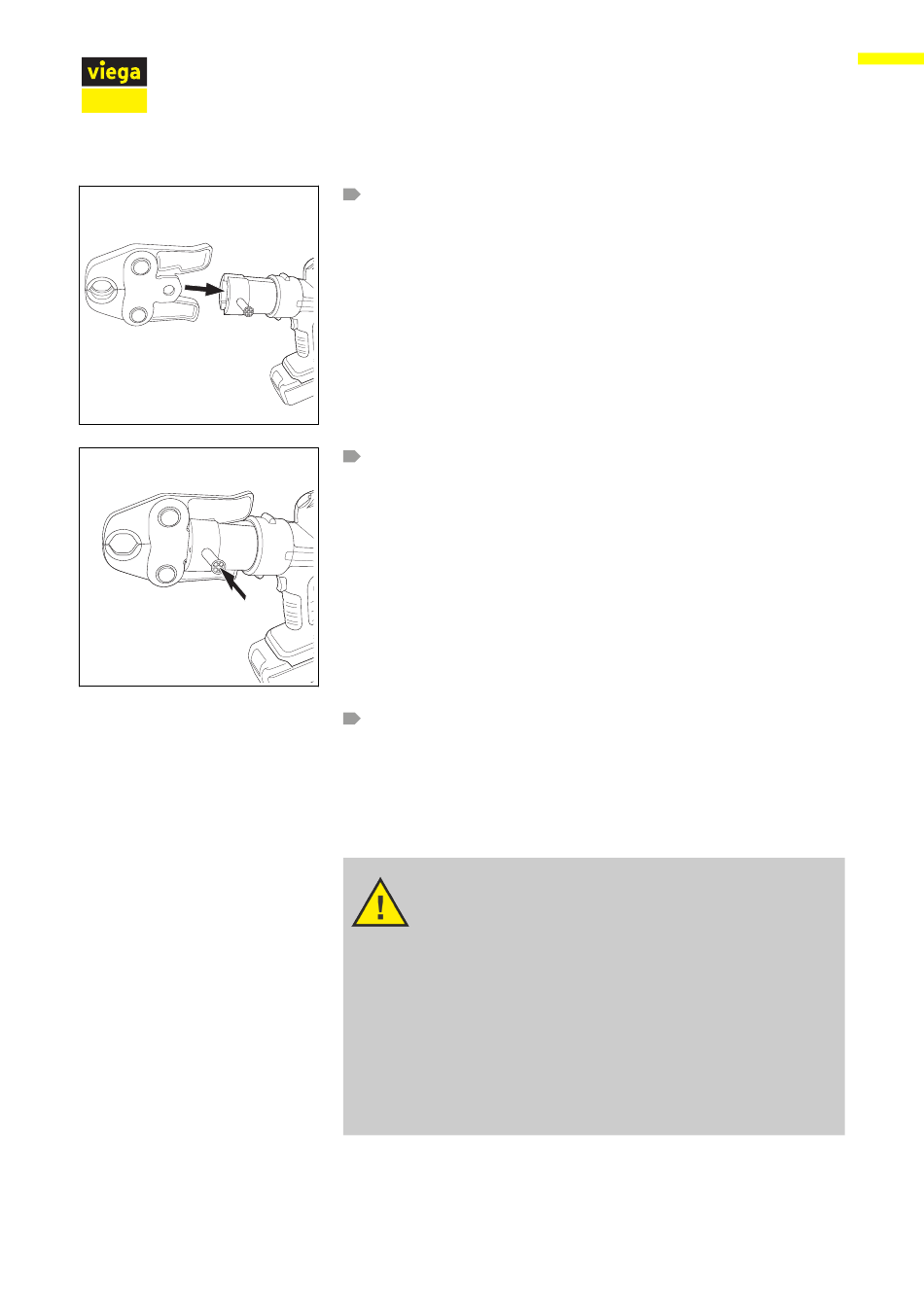 viega