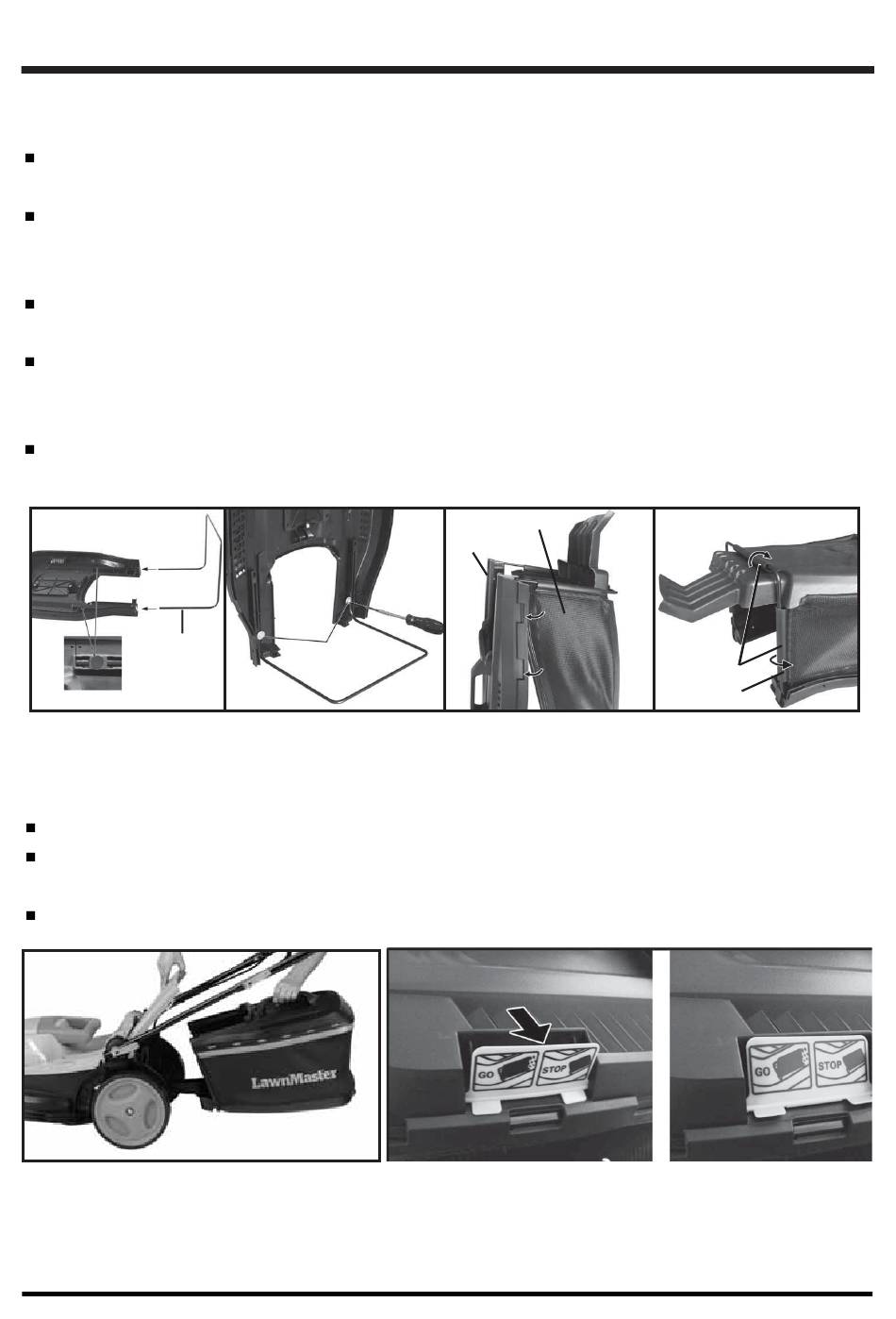 LawnMaster

GO

STOP

GO

STOP