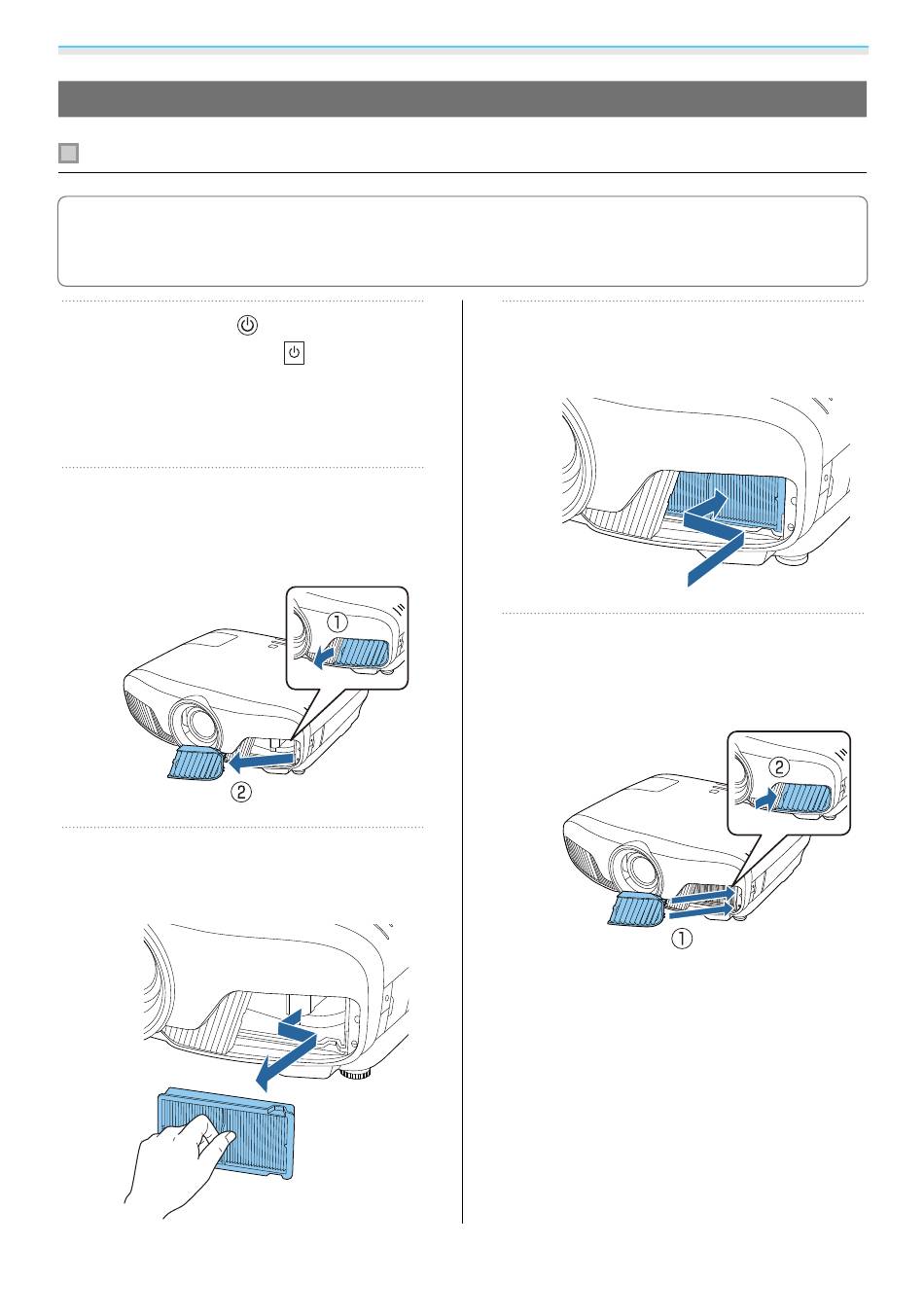 ①

②

②

①