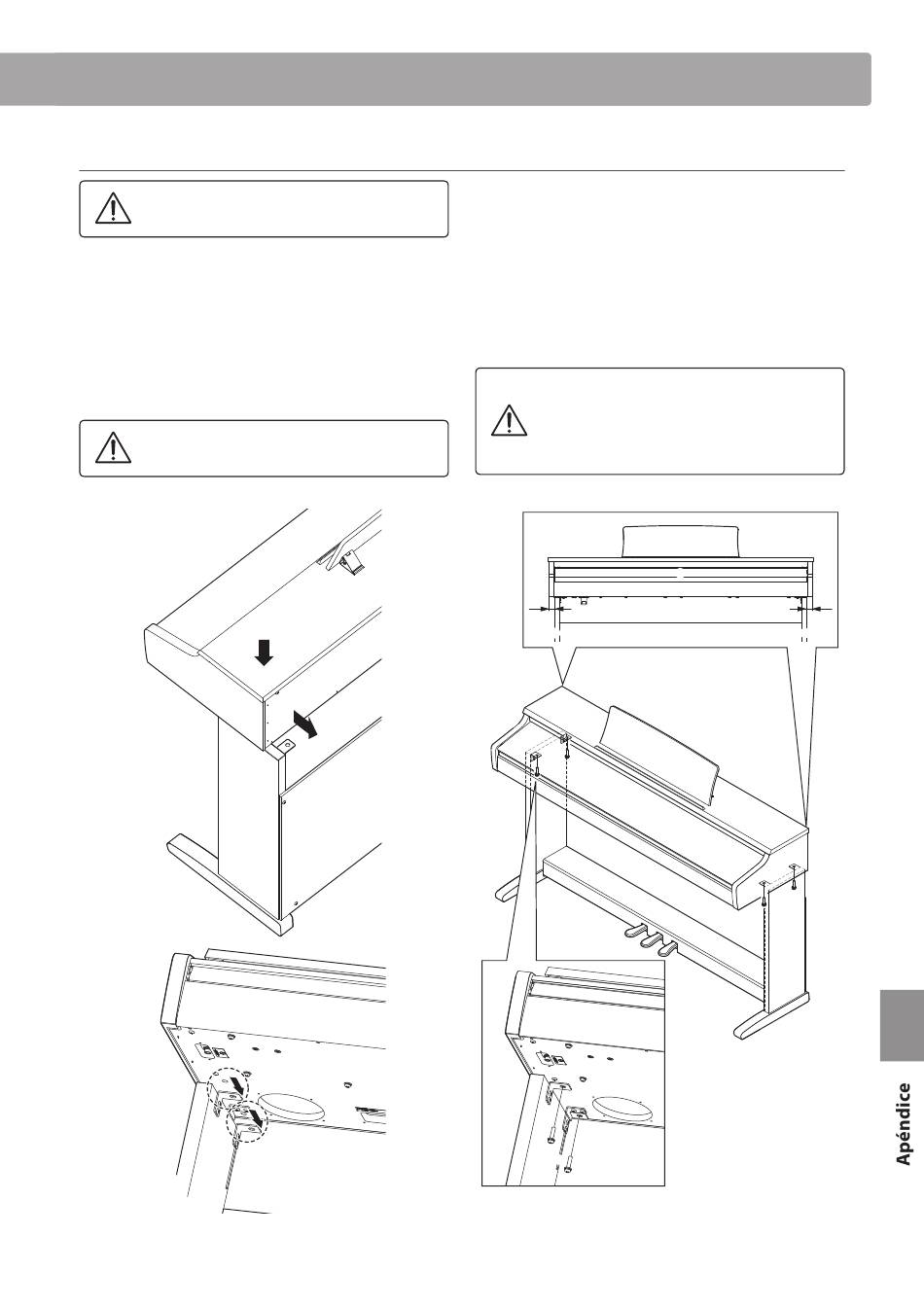 Apéndice