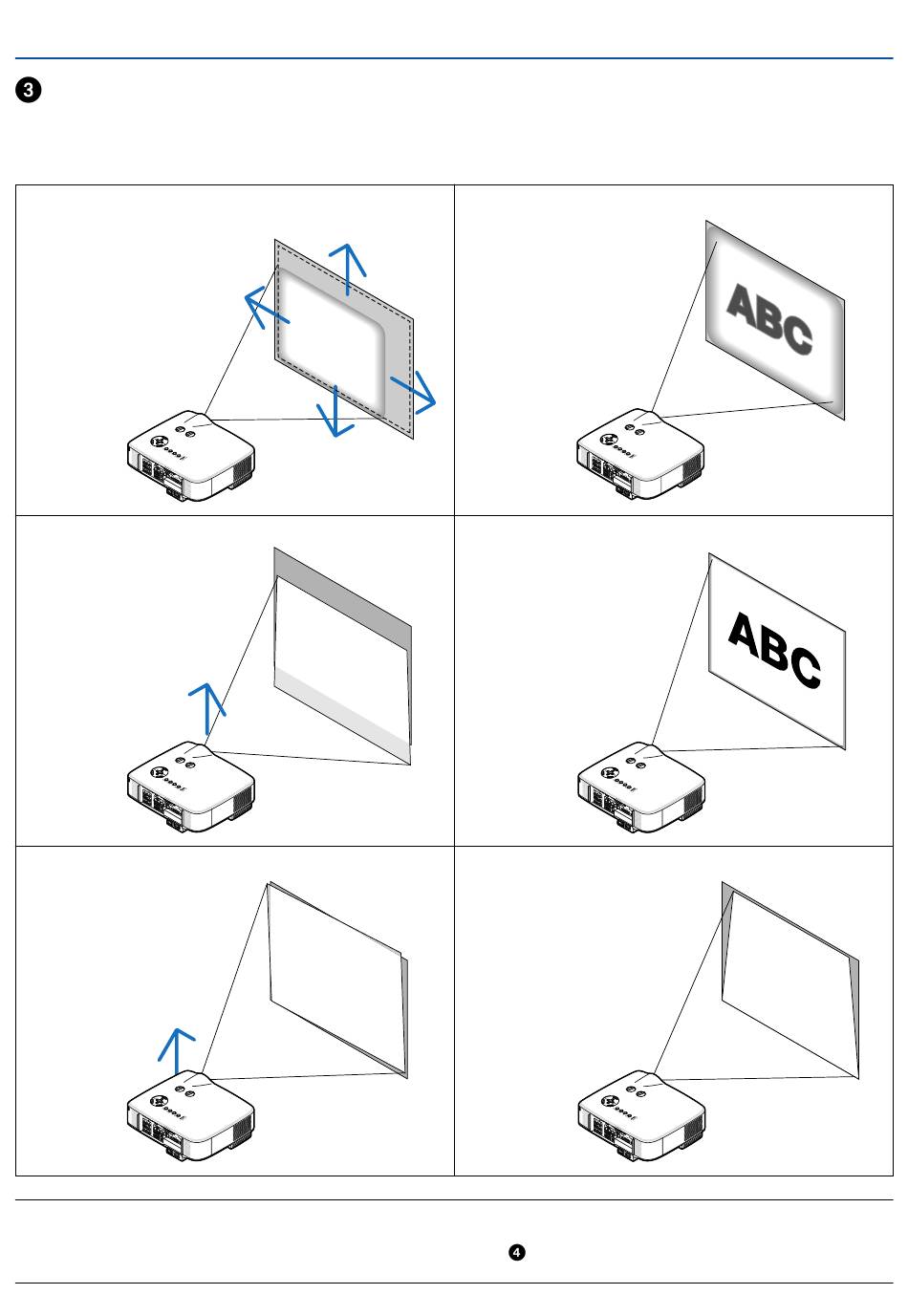 ❸

ABC

ABC

❹