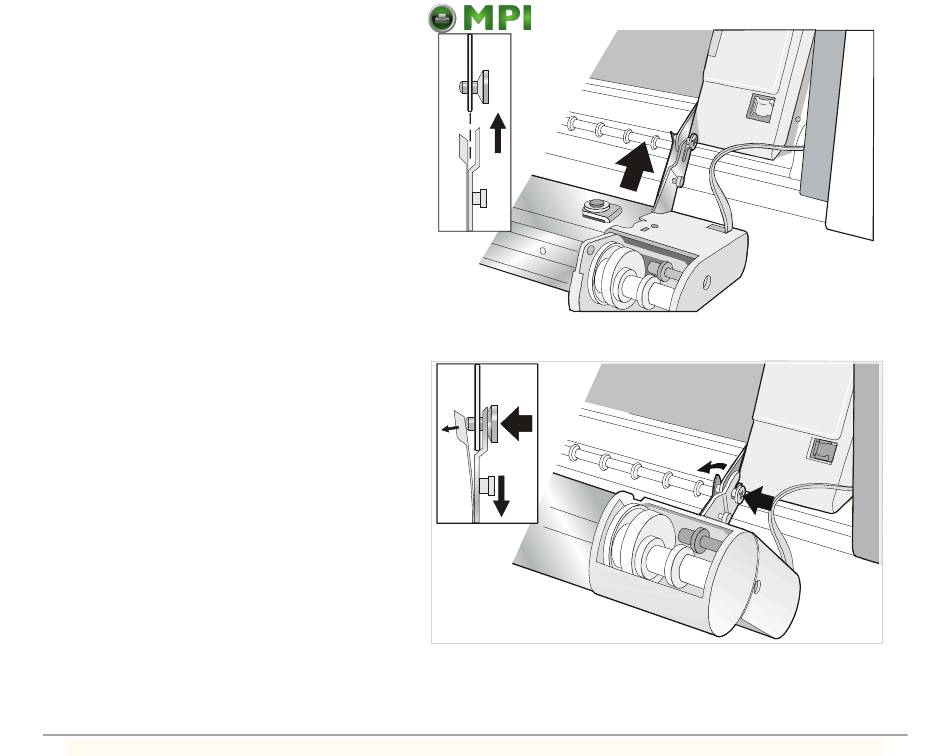 MPI