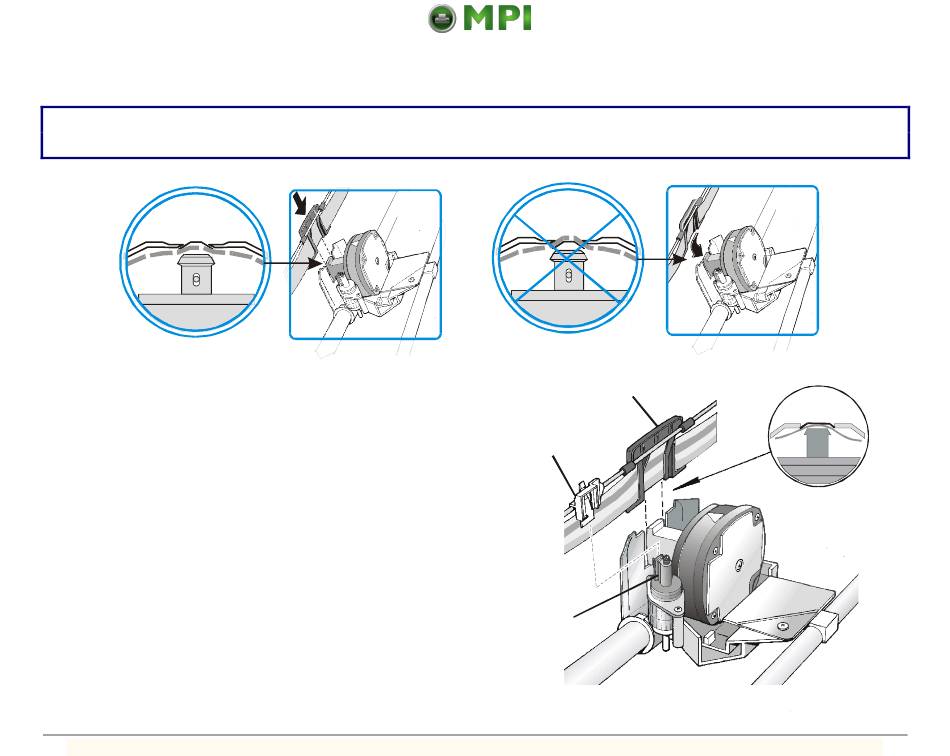 MPI