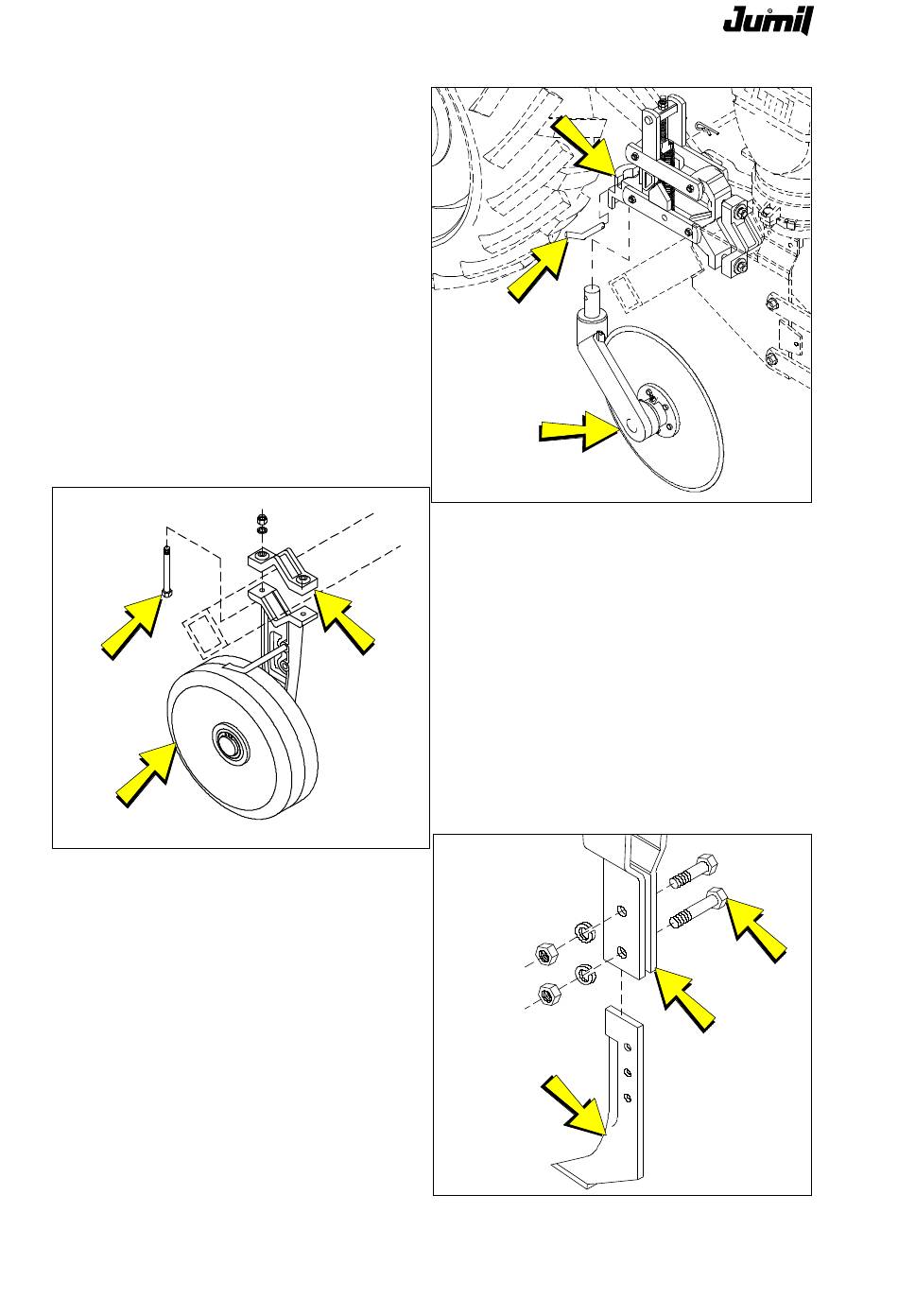 Jumil