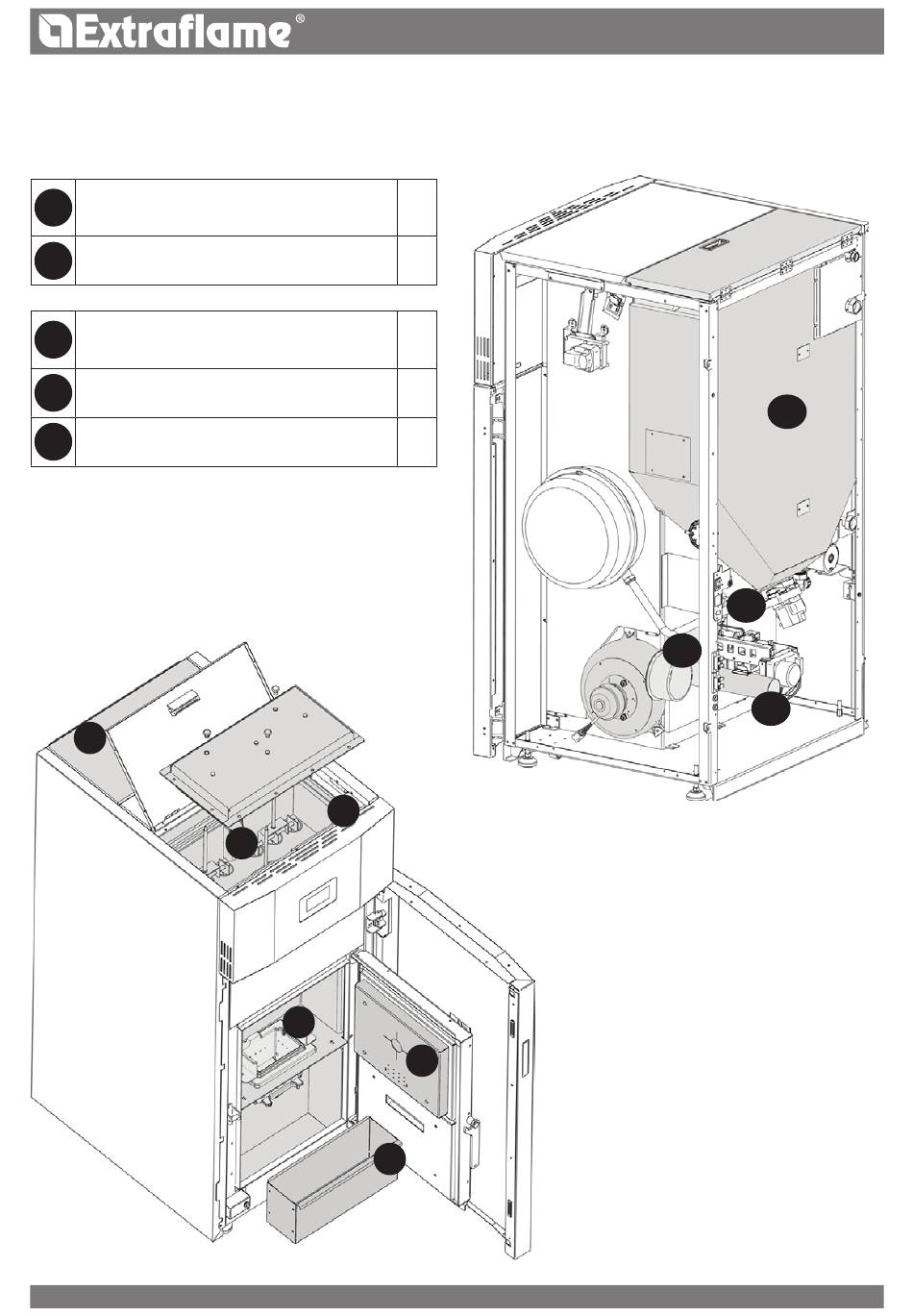 Extraflame®