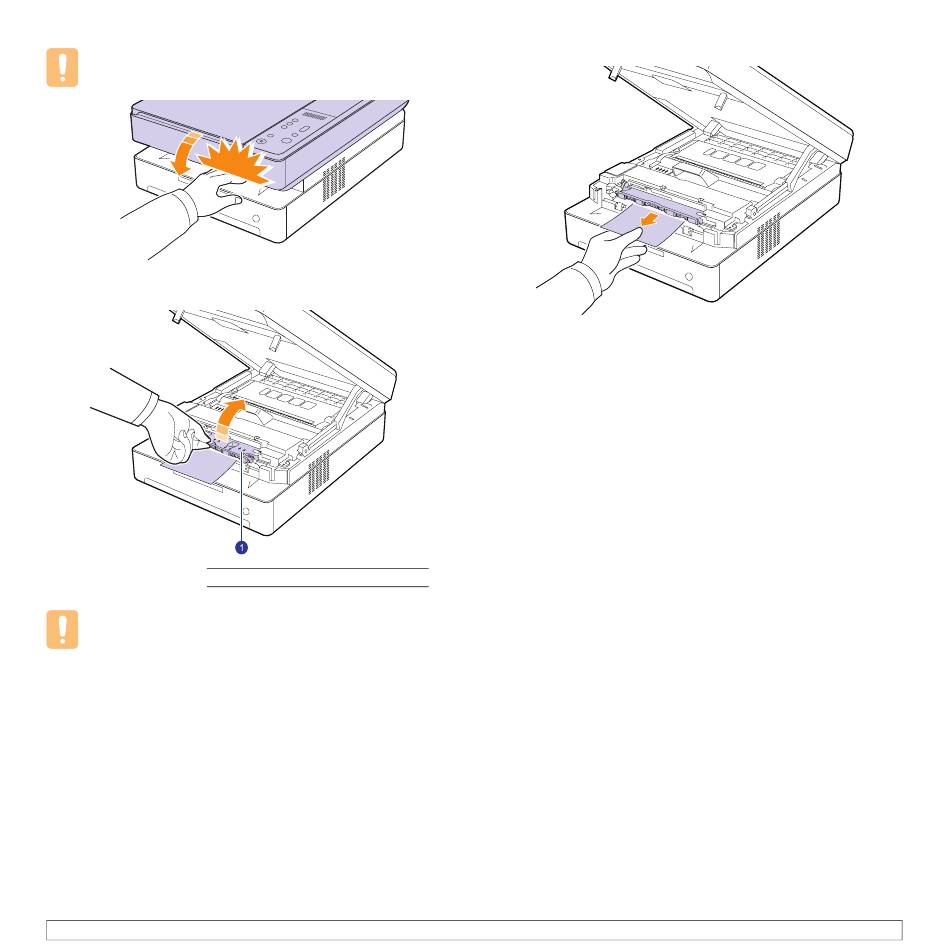 1