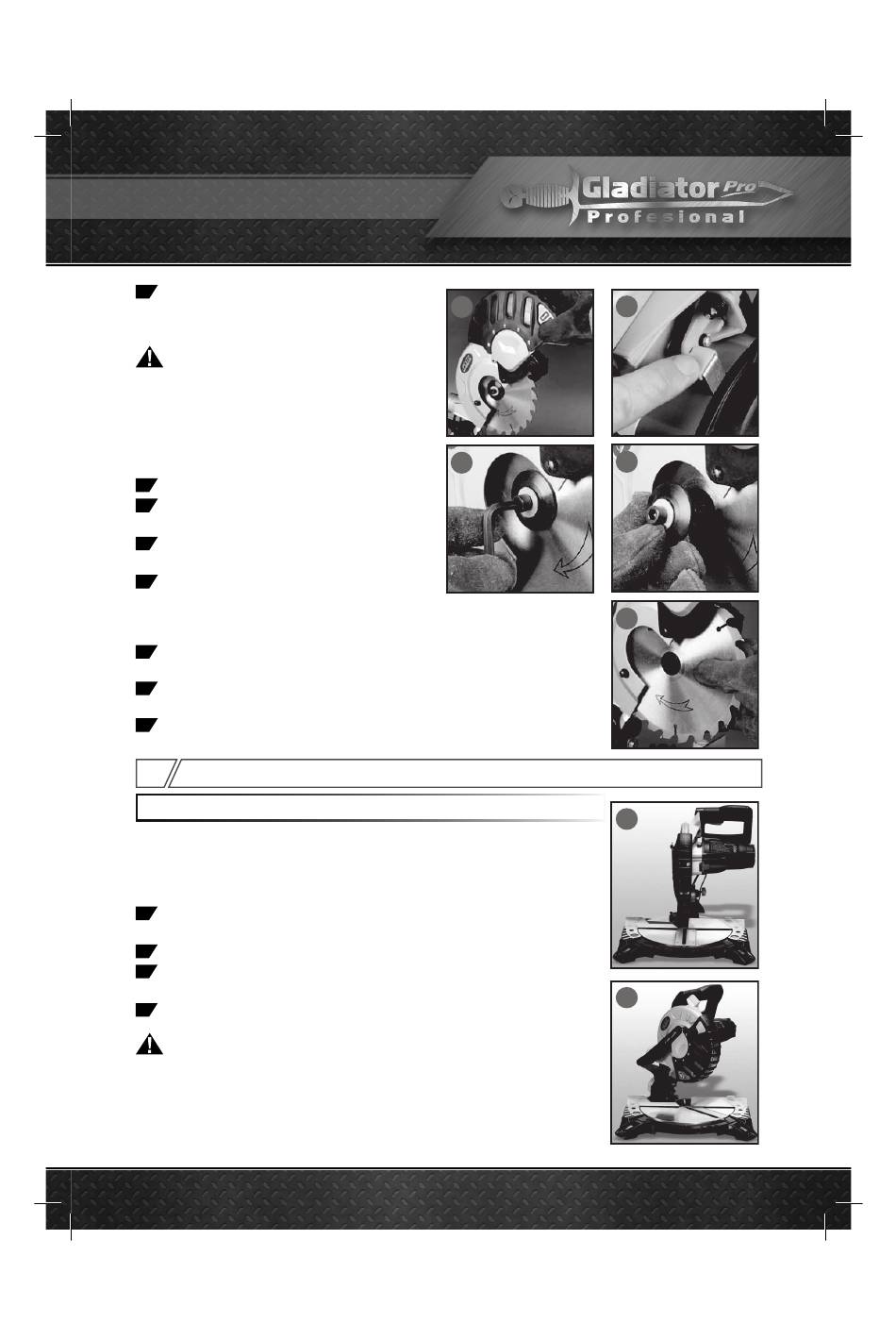 Gladiator Pro
Profesional