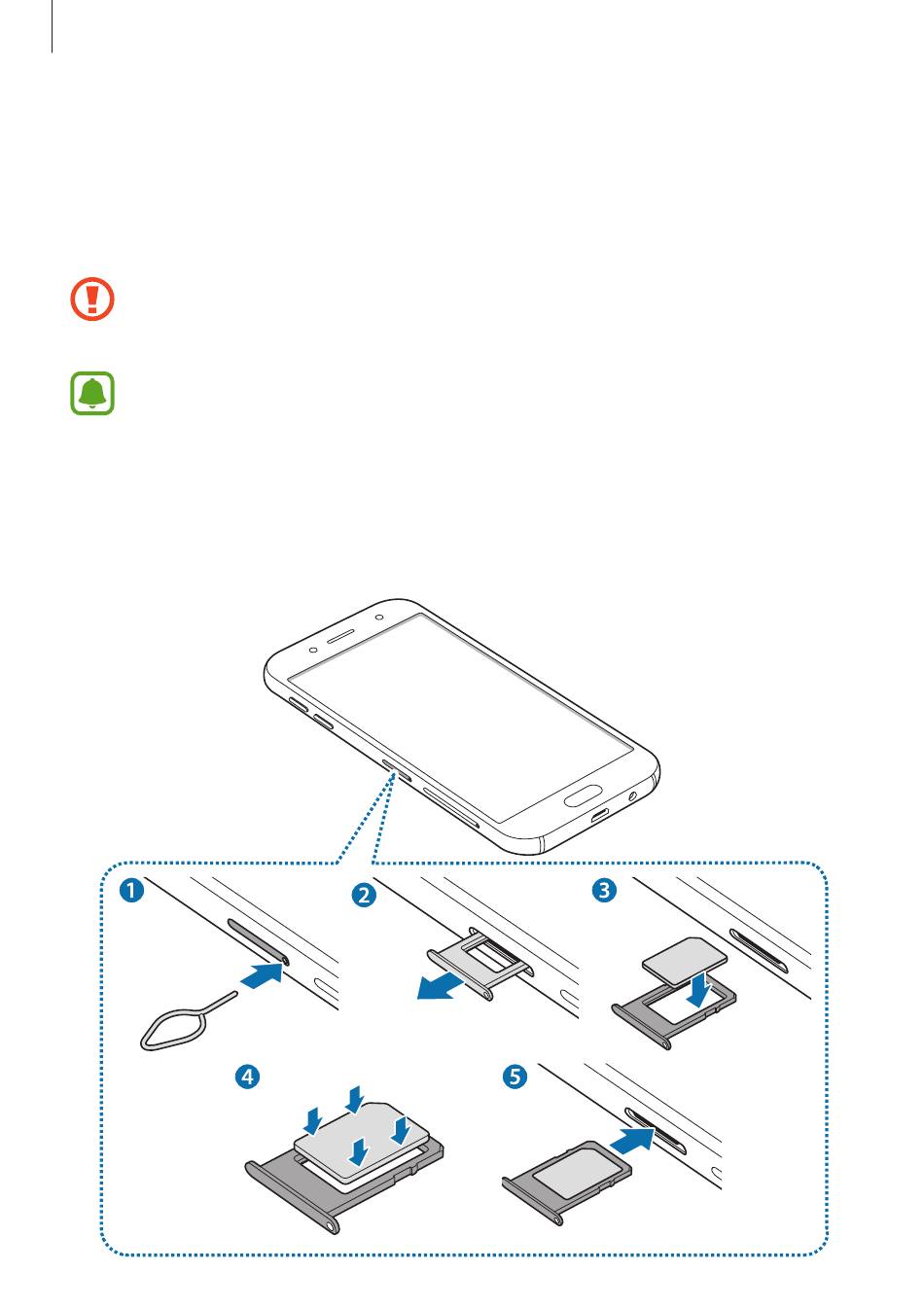 1

2

3

4

5