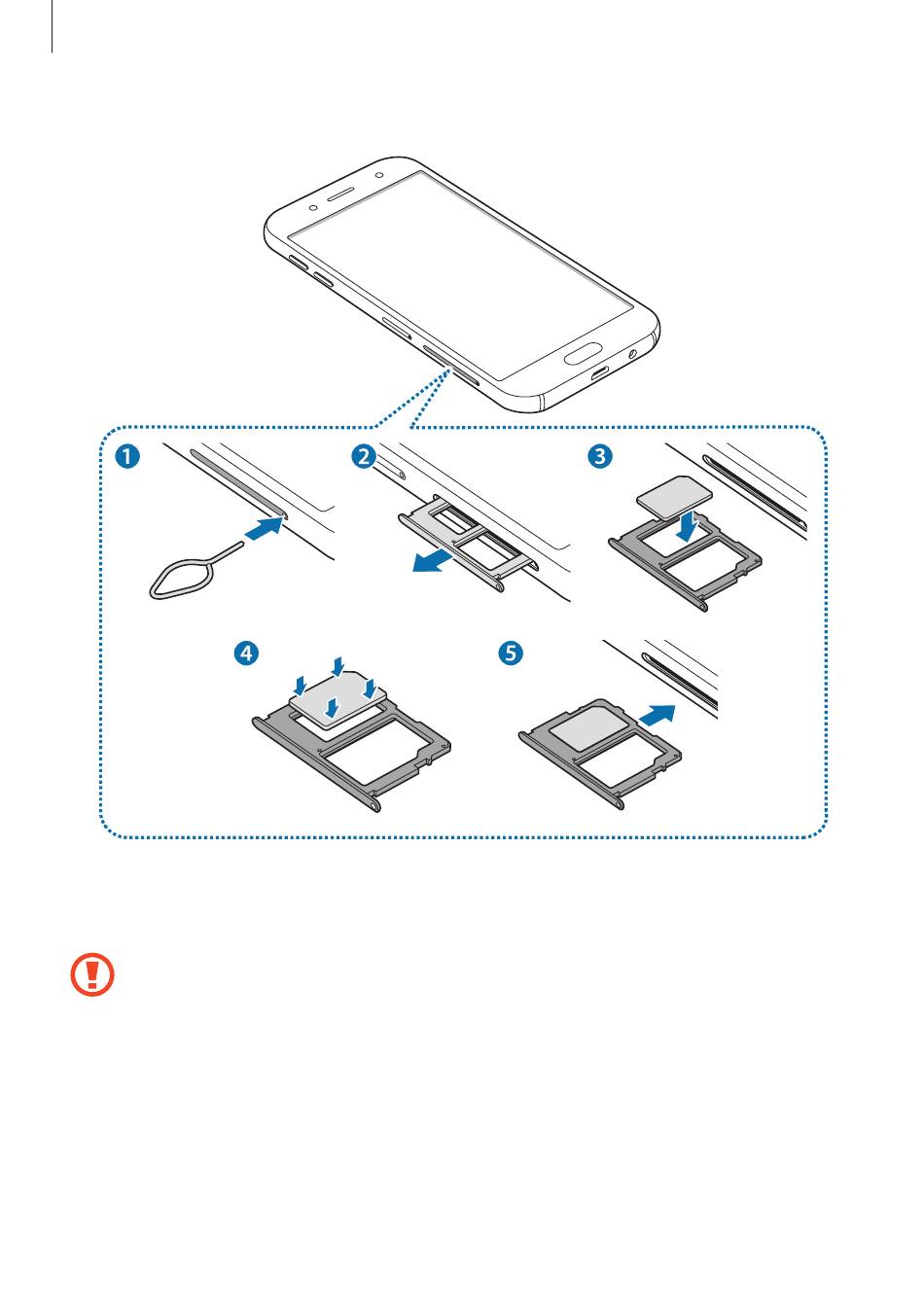 1

2

3

4

5