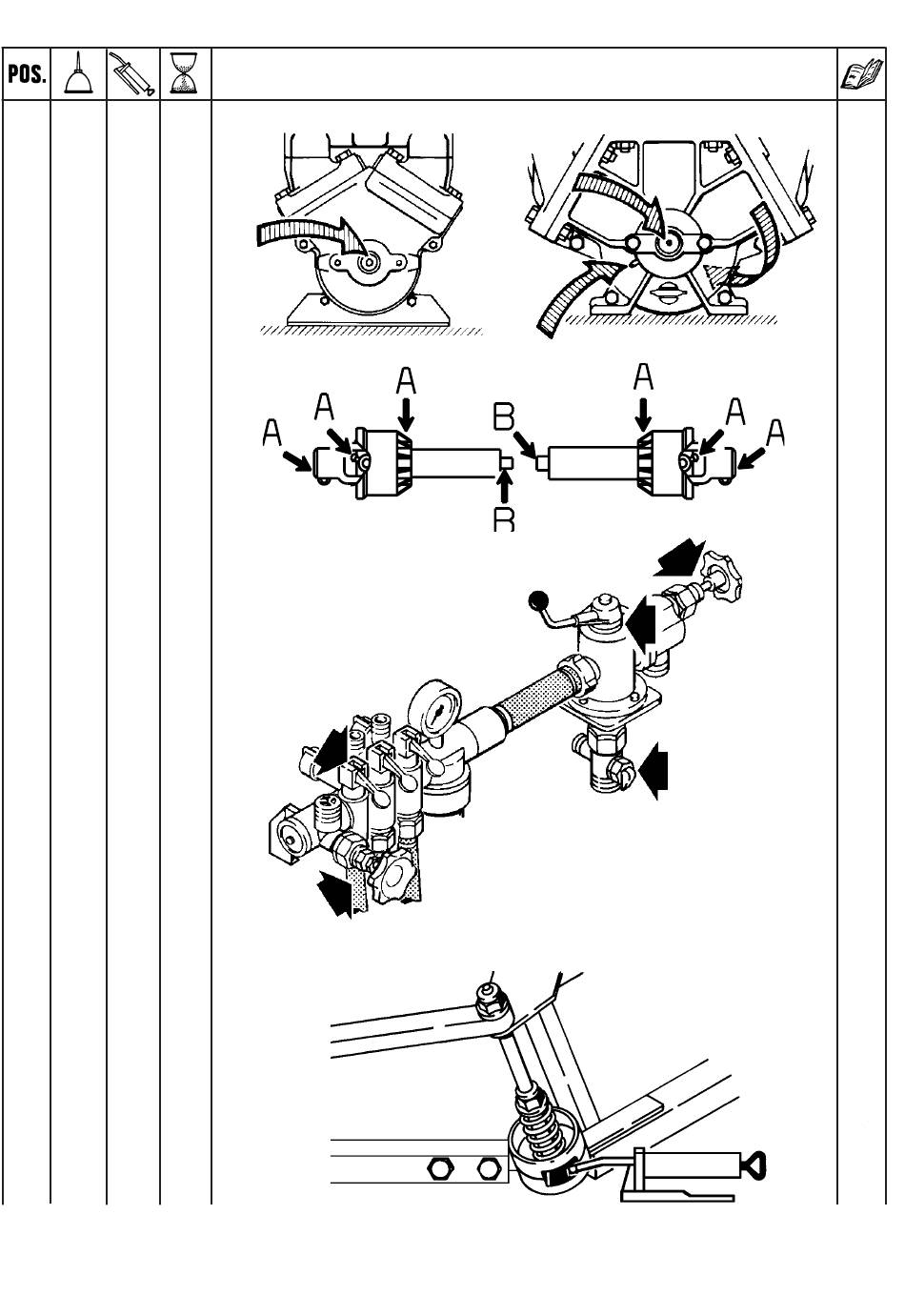 POS.

A
A
A
B
B
A
A
A