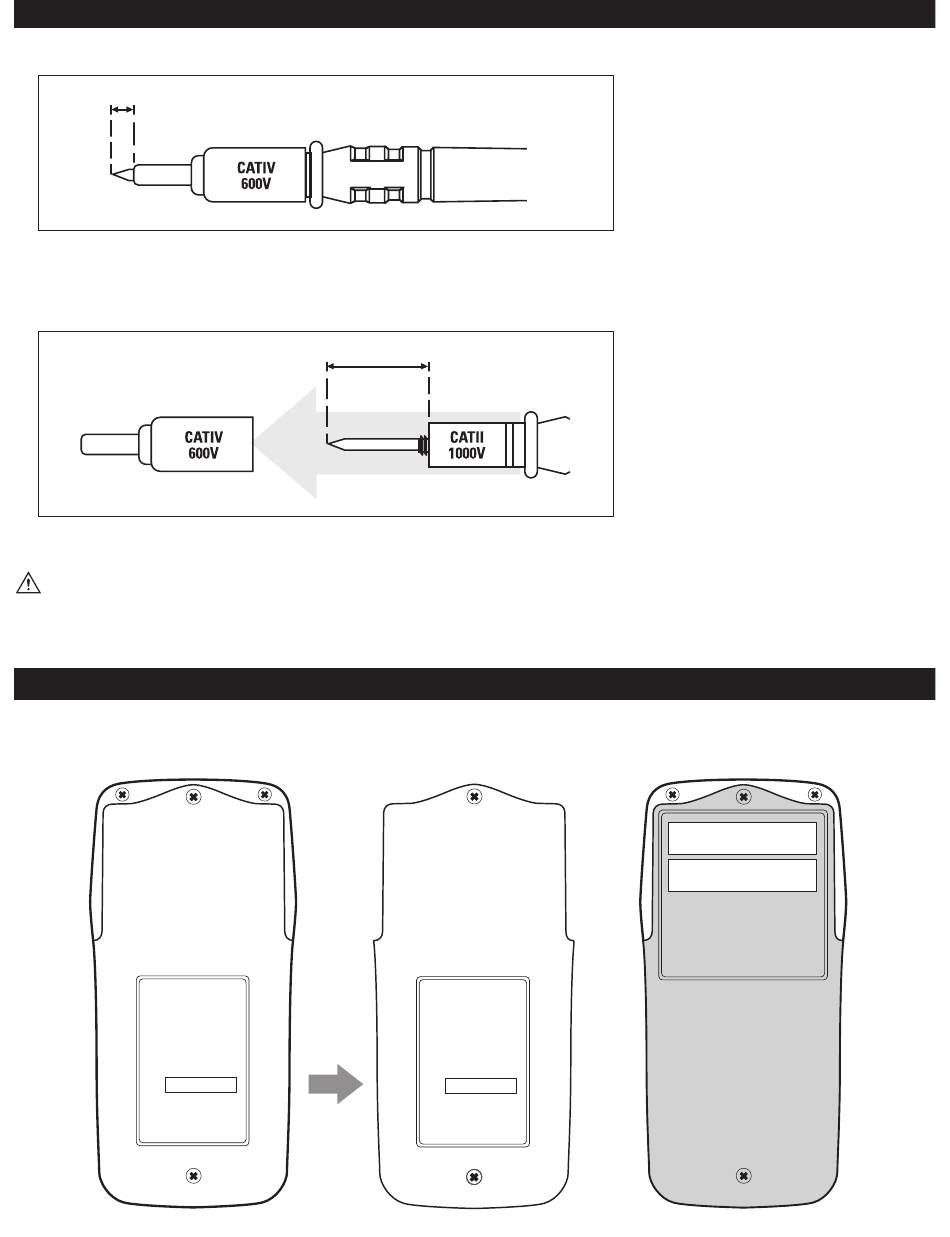 CATIV
600V

CATIV
600V

CATII
1000V