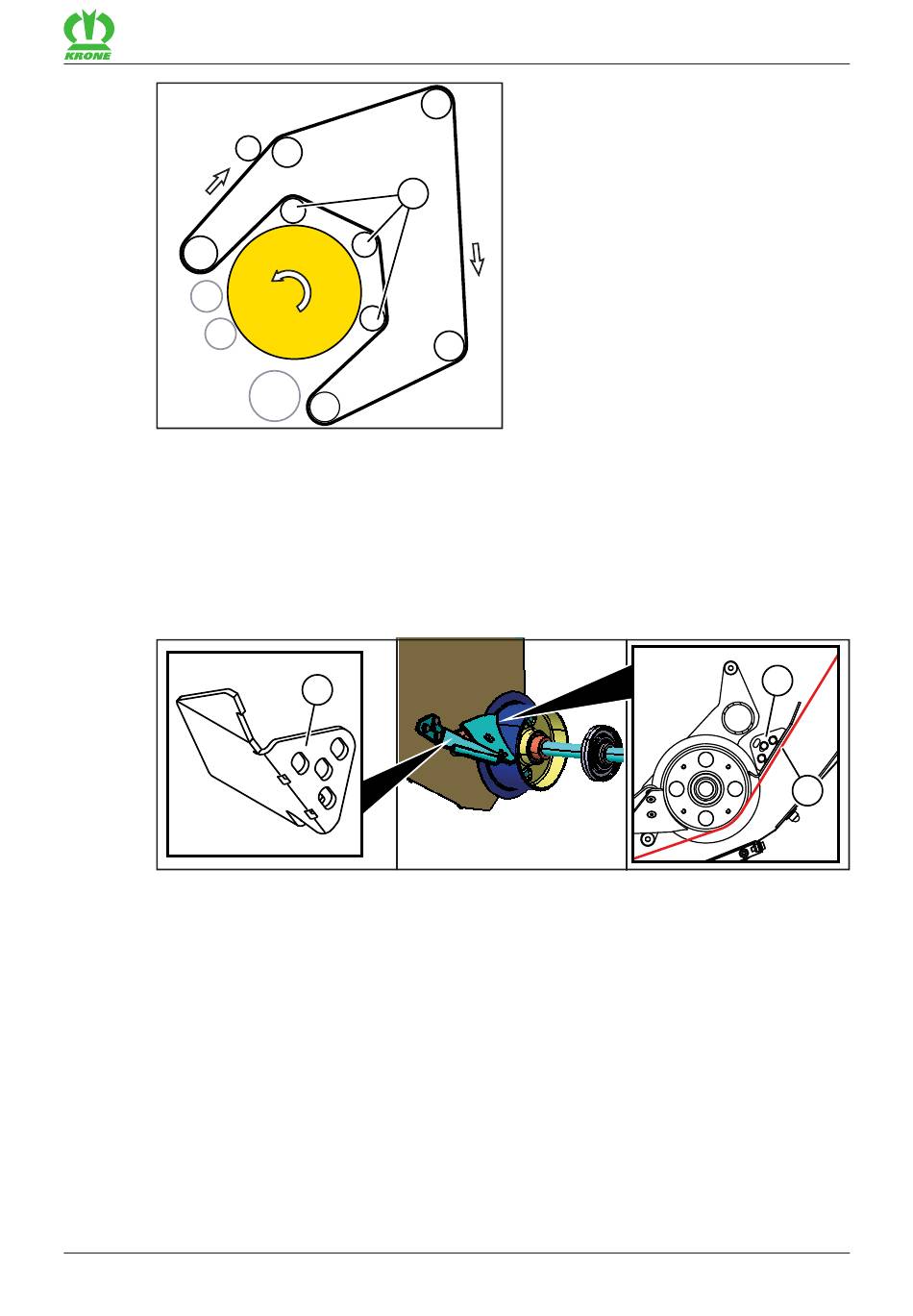 KRONE