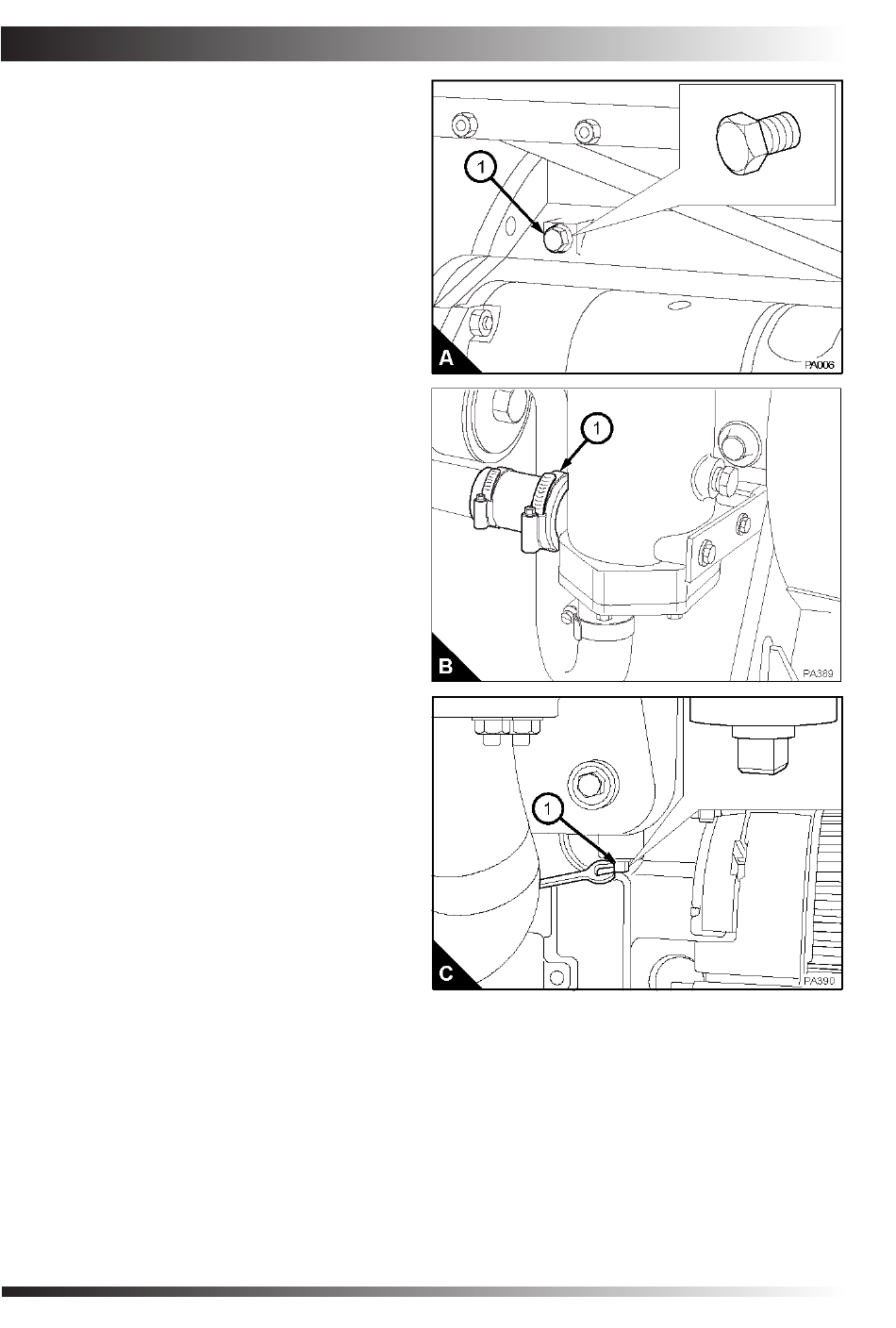 1

A

PA006

1

B

PA389

1

C

PA390