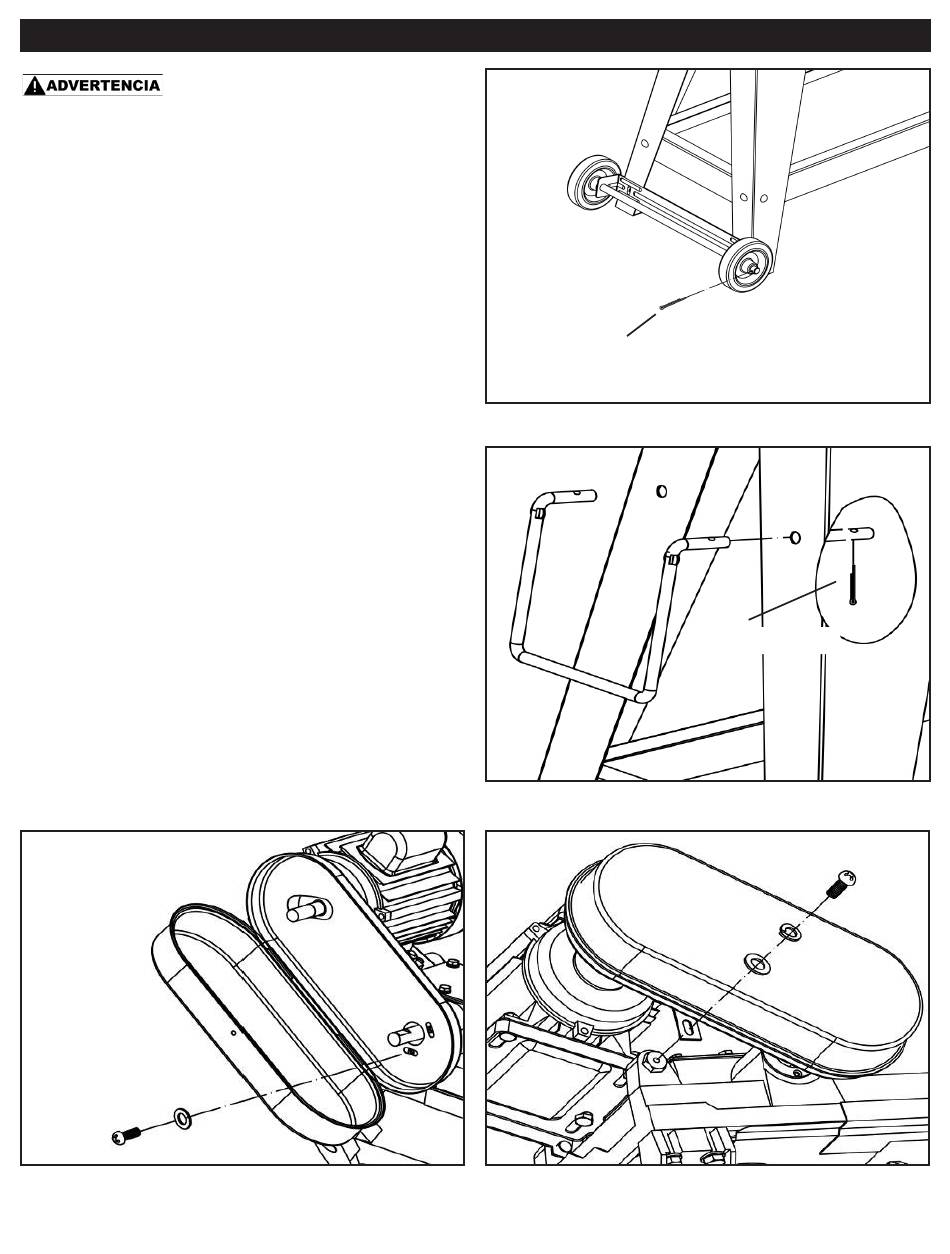 ADVERTENCIA