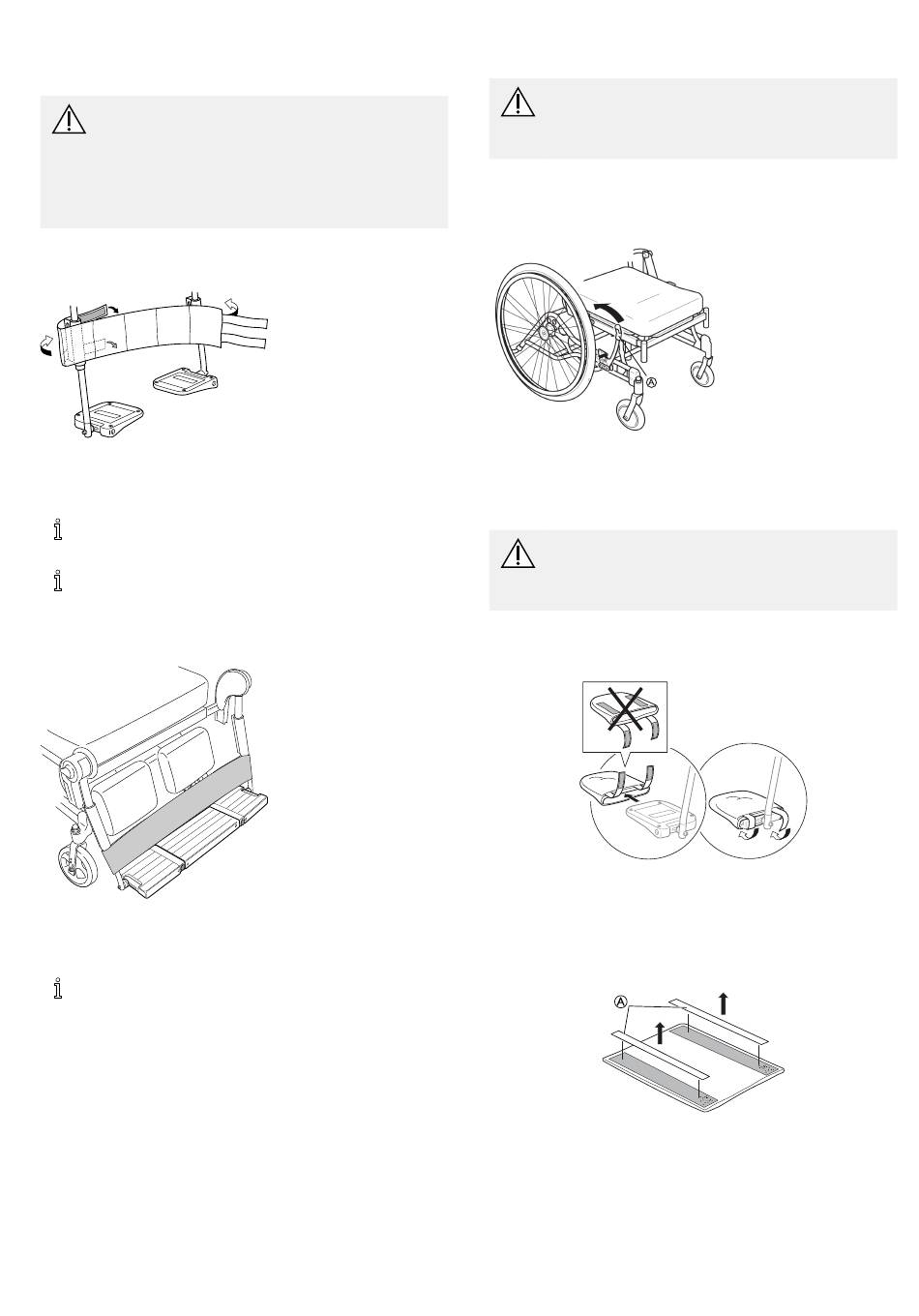 Ⓐ

Ⓐ