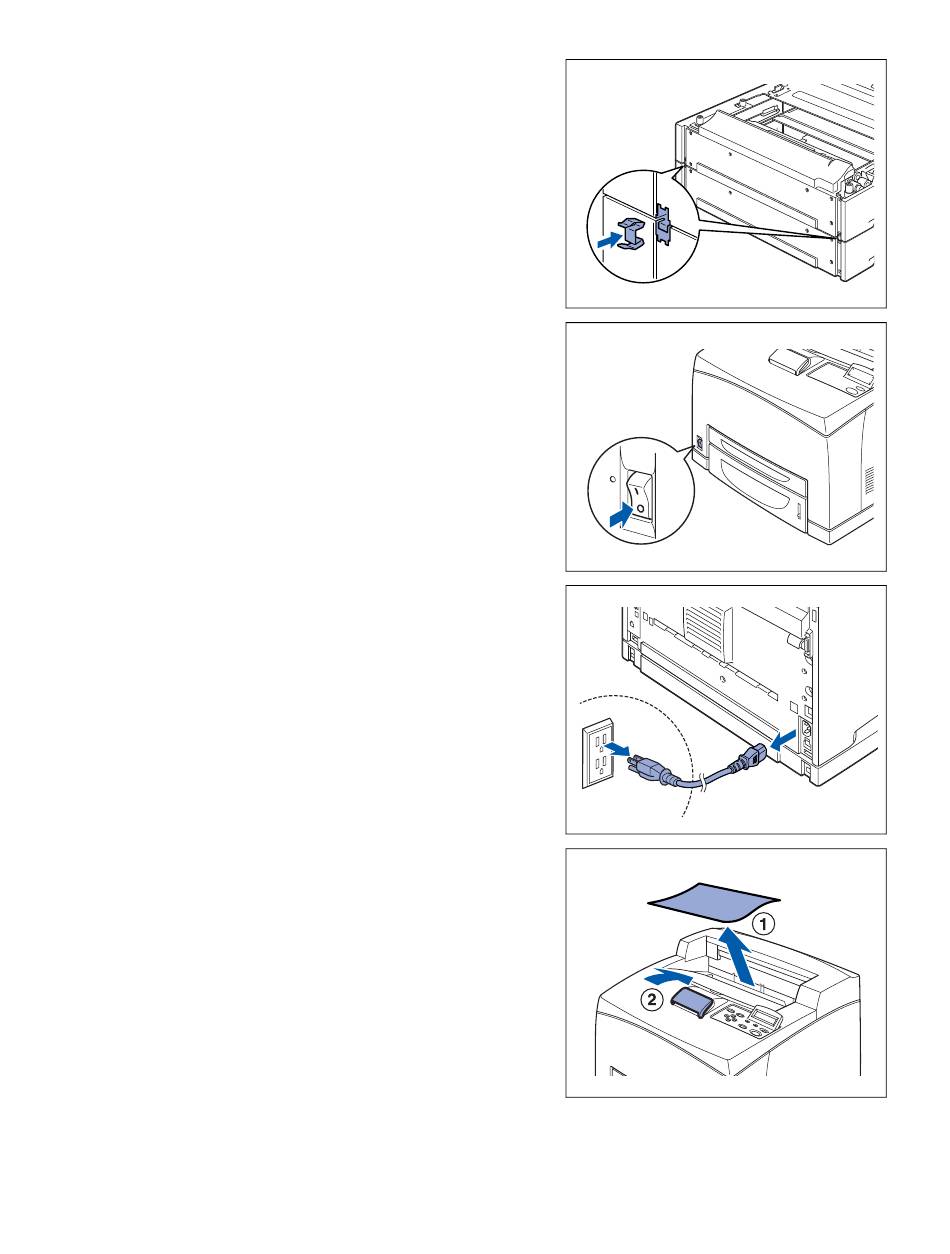 1

2