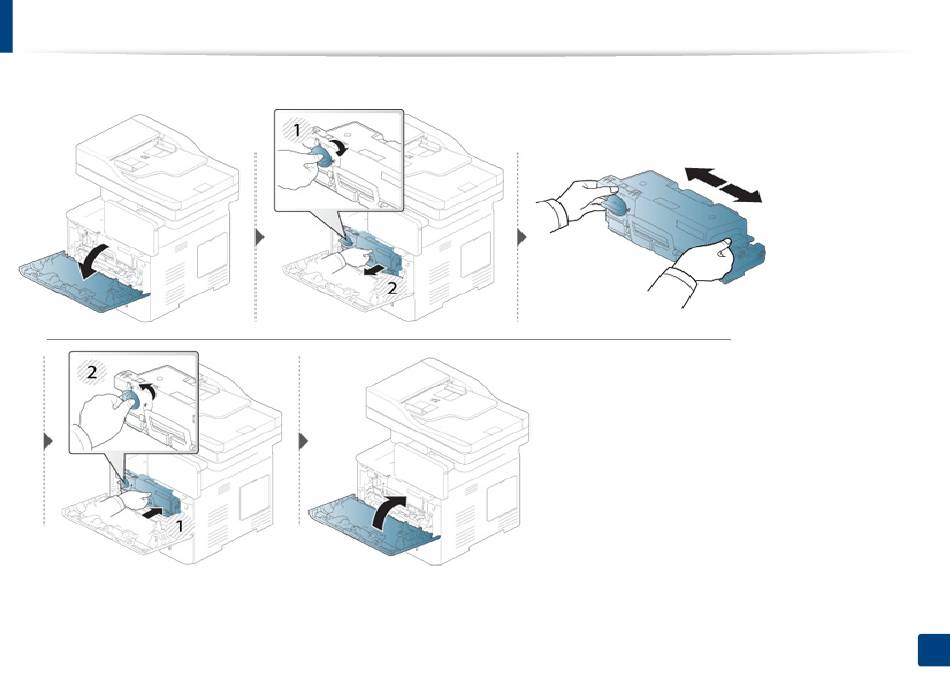 1
2
2
1