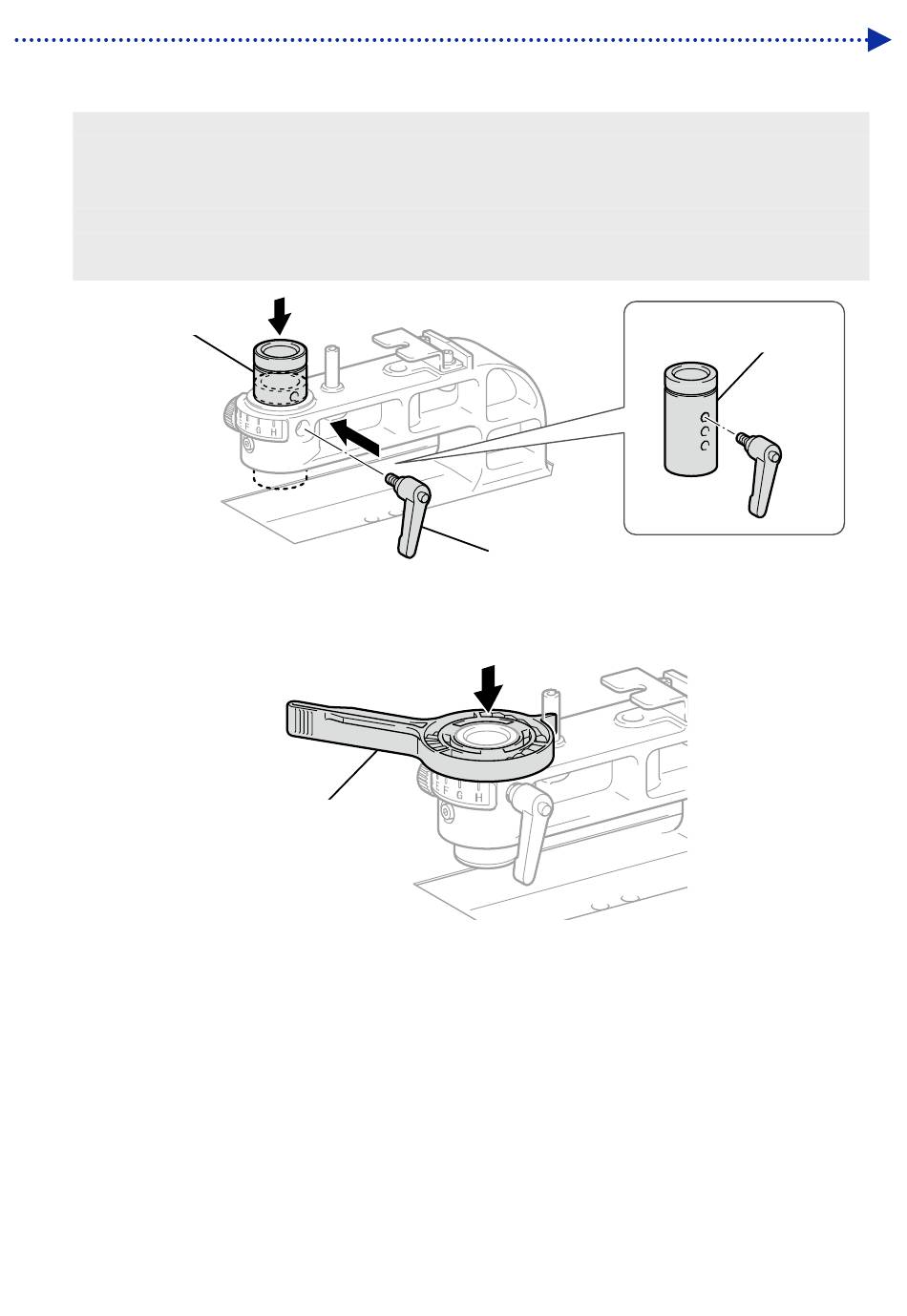 E F G H

E F G H