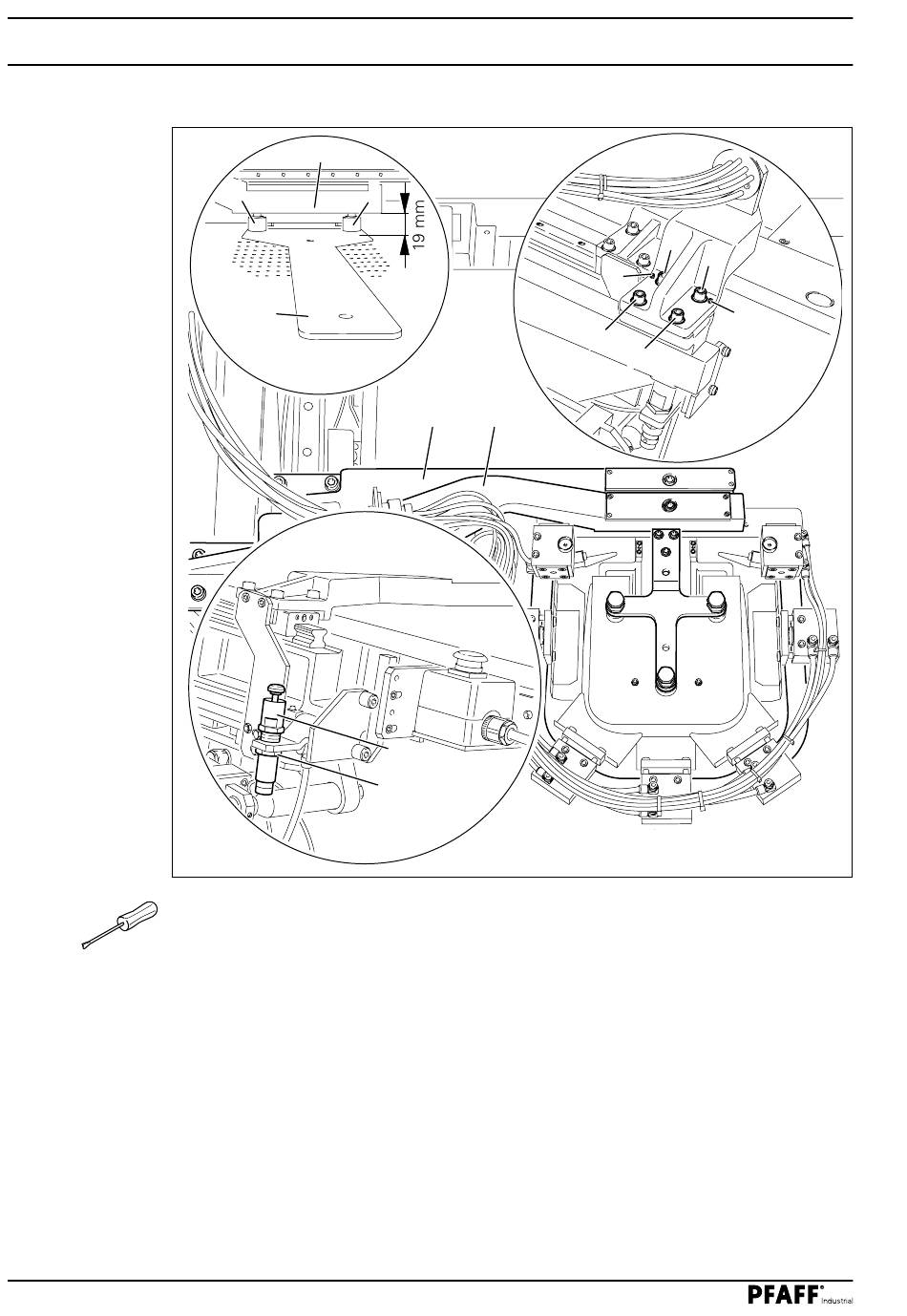 19 mm

PFAFF® Industrial