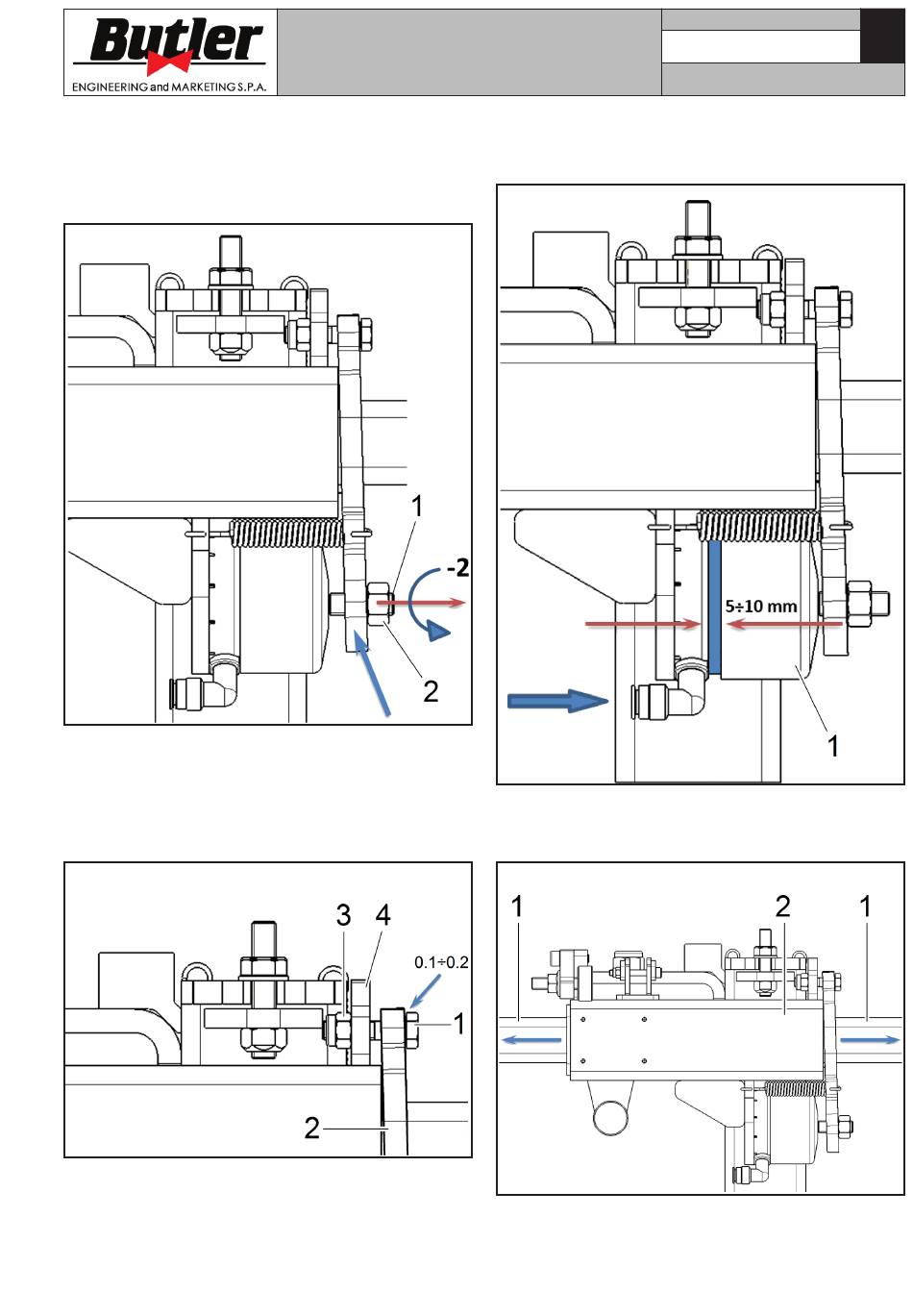 Butler
ENGINEERING and MARKETING S.P.A.

1
-2
2

5÷10 mm
1

3
4
0.1÷0.2
1
2

1
2
1