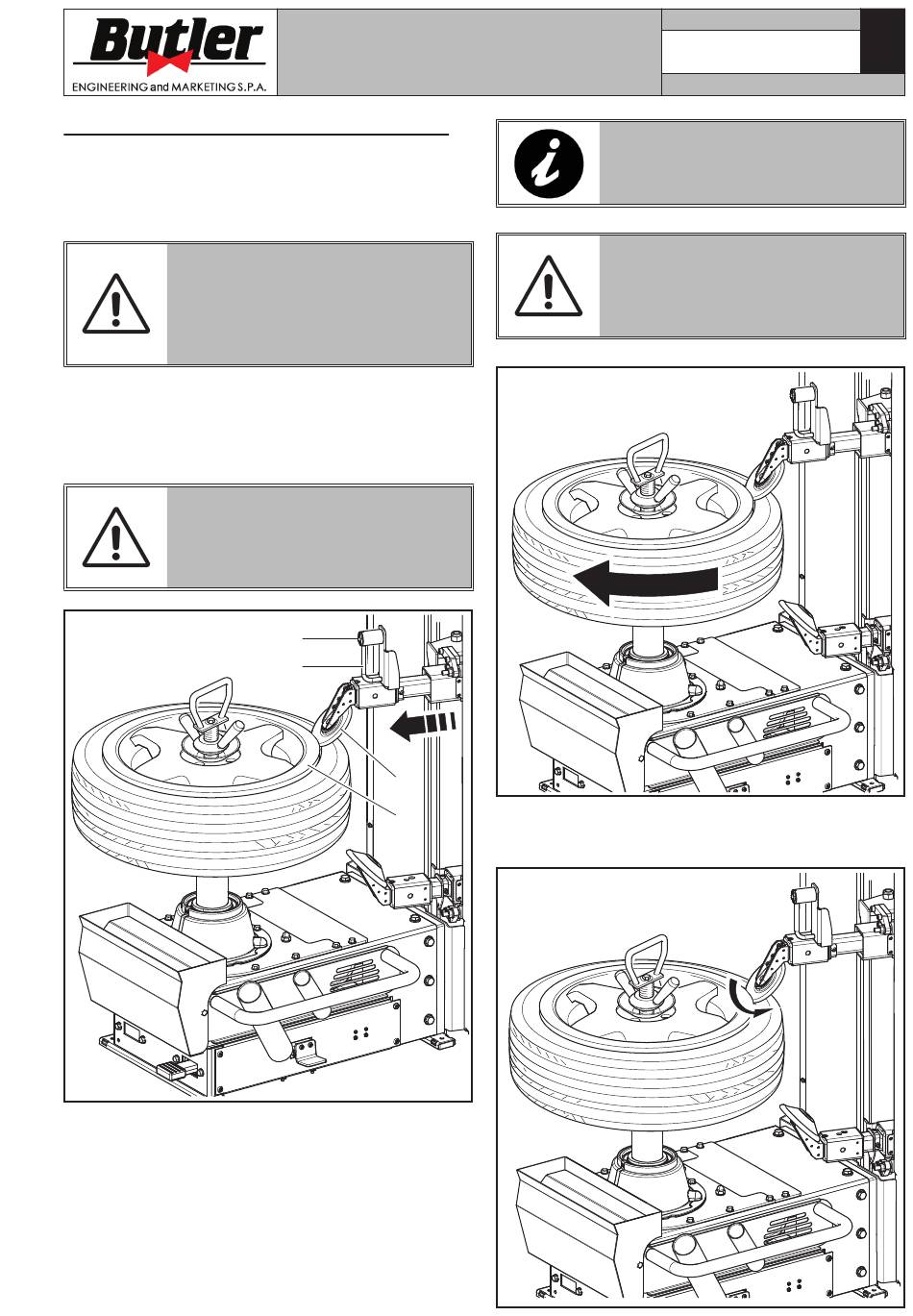 Butler
ENGINEERING and MARKETING S.P.A.