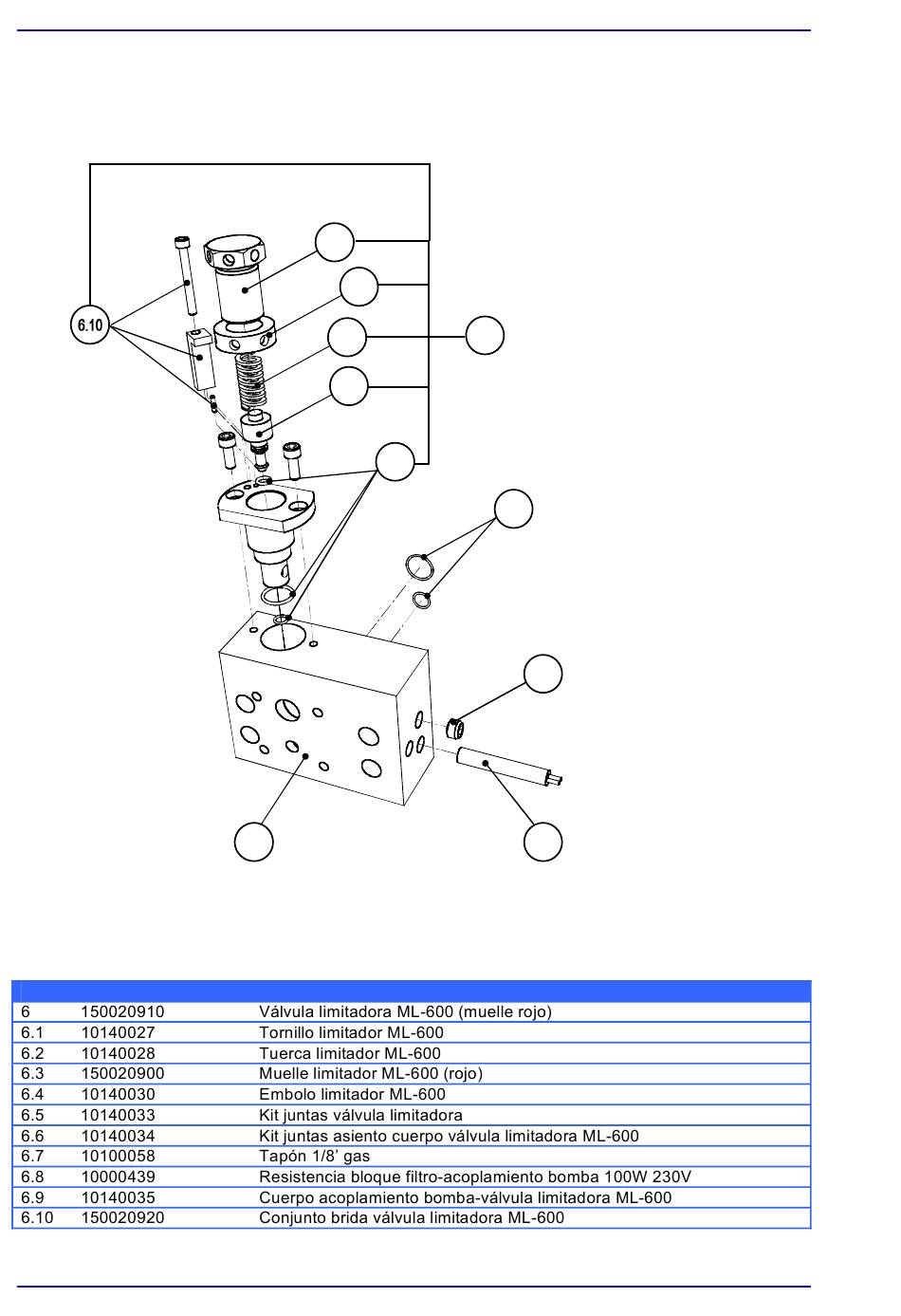 6.10

| | | |
|---|---|---|
| 6 | 150020910 | Válvula limitadora ML-600 (muelle rojo) |
| 6.1 | 10140027 | Tornillo limitador ML-600 |
| 6.2 | 10140028 | Tuerca limitador ML-600 |
| 6.3 | 150020900 | Muelle limitador ML-600 (rojo) |
| 6.4 | 10140030 | Embolo limitador ML-600 |
| 6.5 | 10140033 | Kit juntas válvula limitadora |
| 6.6 | 10140034 | Kit juntas asiento cuerpo válvula limitadora ML-600 |
| 6.7 | 10100058 | Tapón 1/8' gas |
| 6.8 | 10000439 | Resistencia bloque filtro-acoplamiento bomba 100W 230V |
| 6.9 | 10140035 | Cuerpo acoplamiento bomba-válvula limitadora ML-600 |
| 6.10 | 150020920 | Conjunto brida válvula limitadora ML-600 |