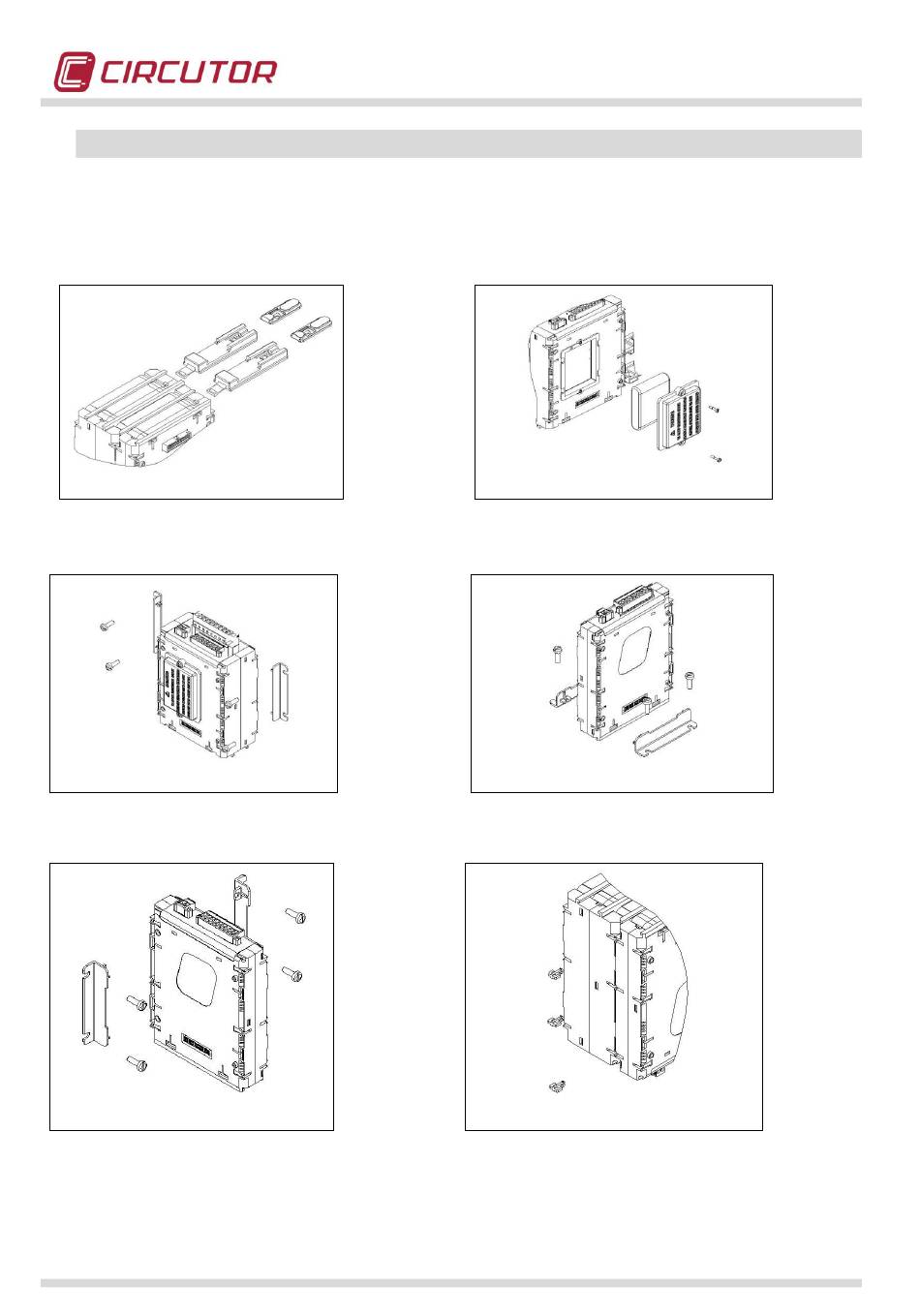 CIRCUTOR