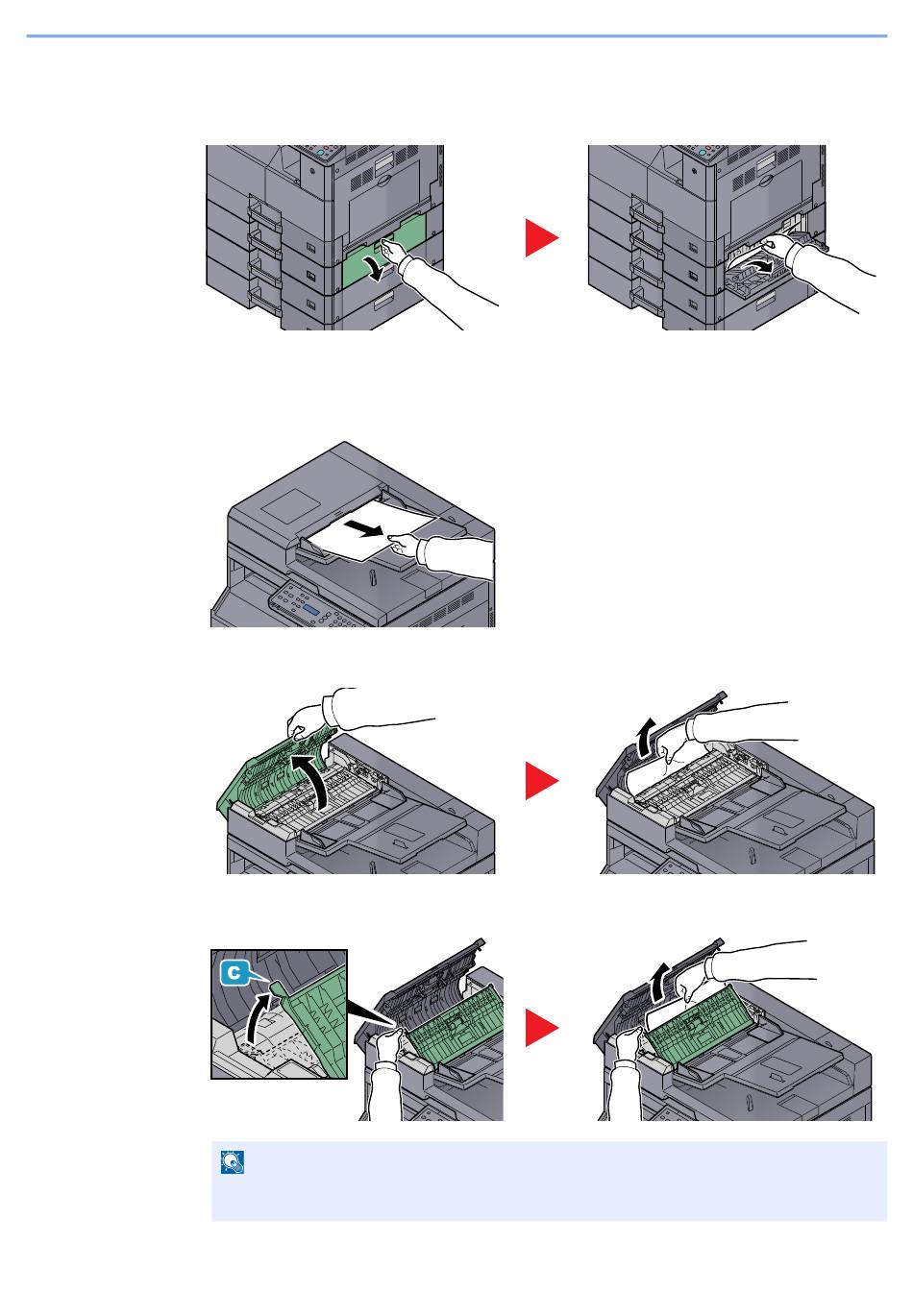 C