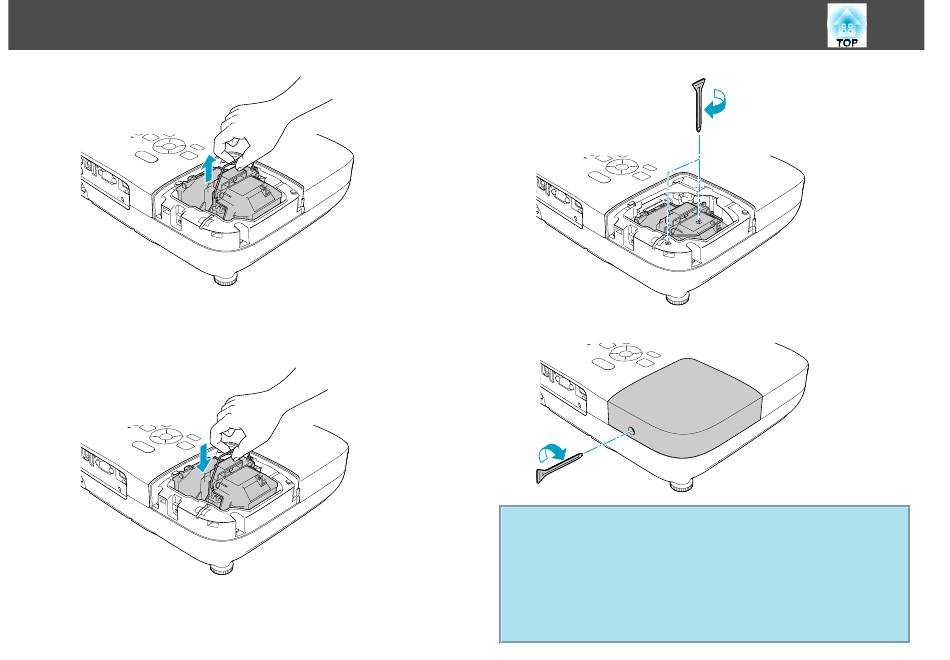 TOP