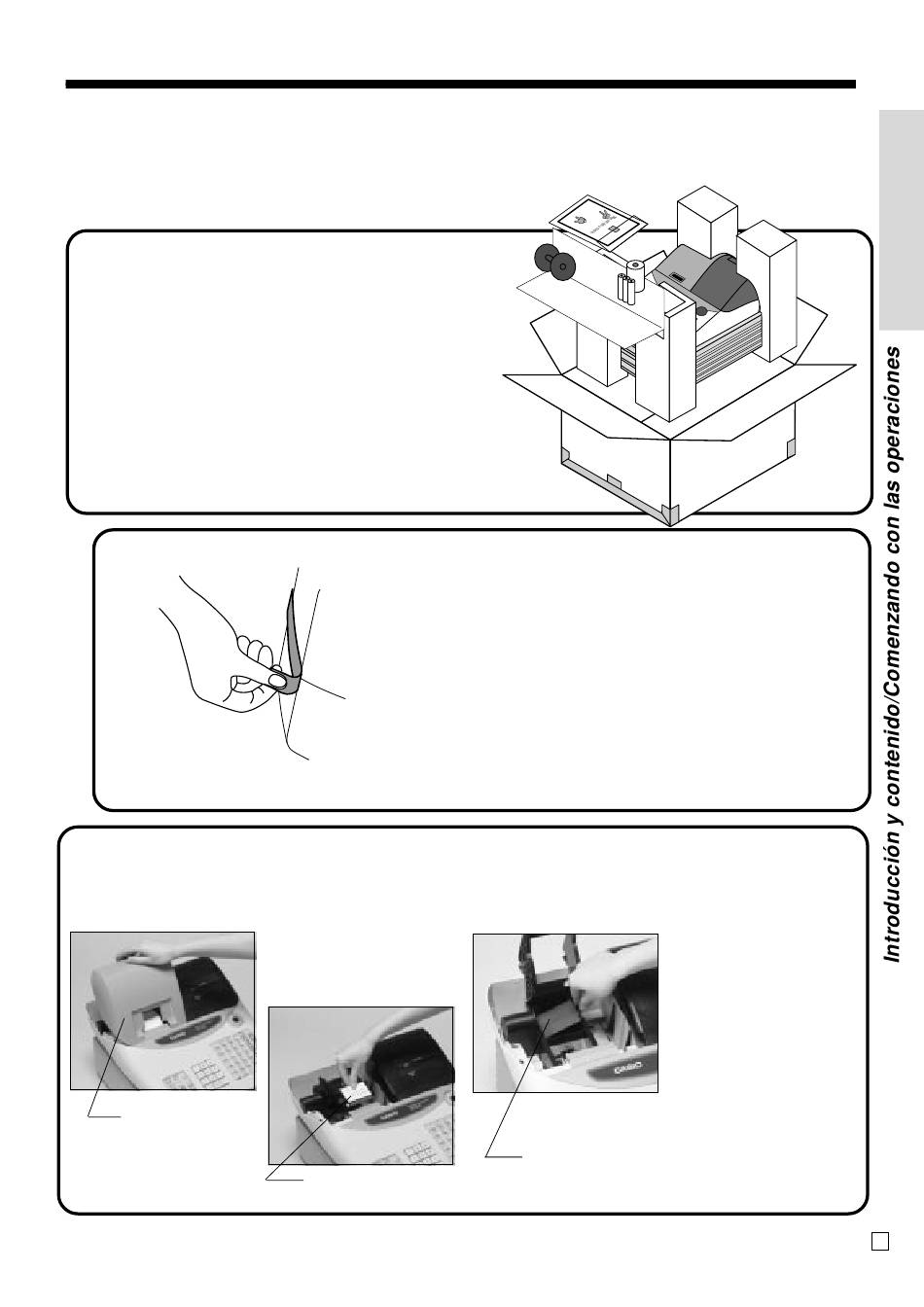 Introducción y contenido/Comenzando con las operaciones