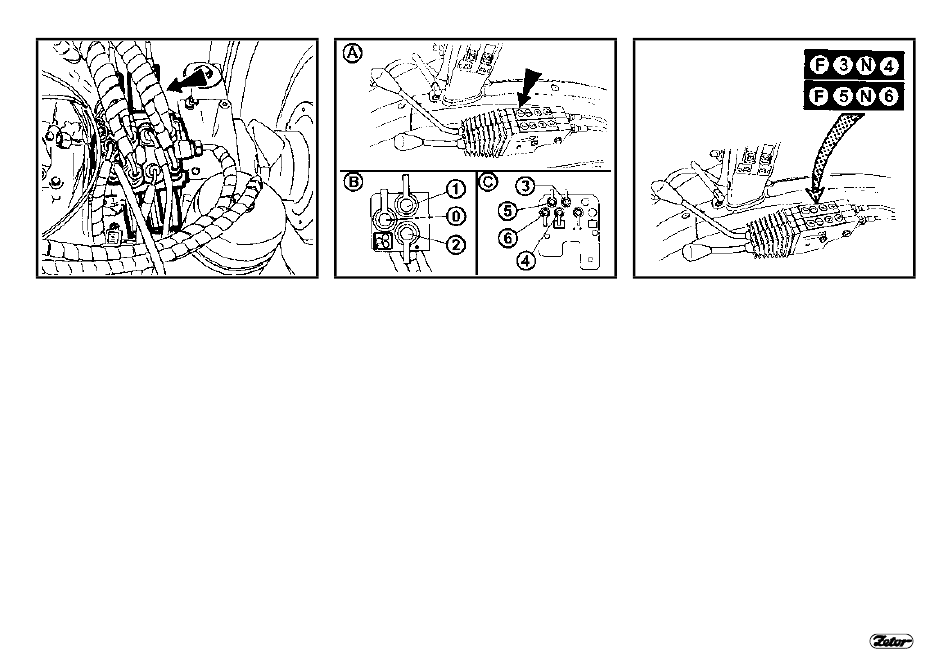 A

B

1

0

2

C

3

5

6

4

F 3 N 4

F 5 N 6

Zetor