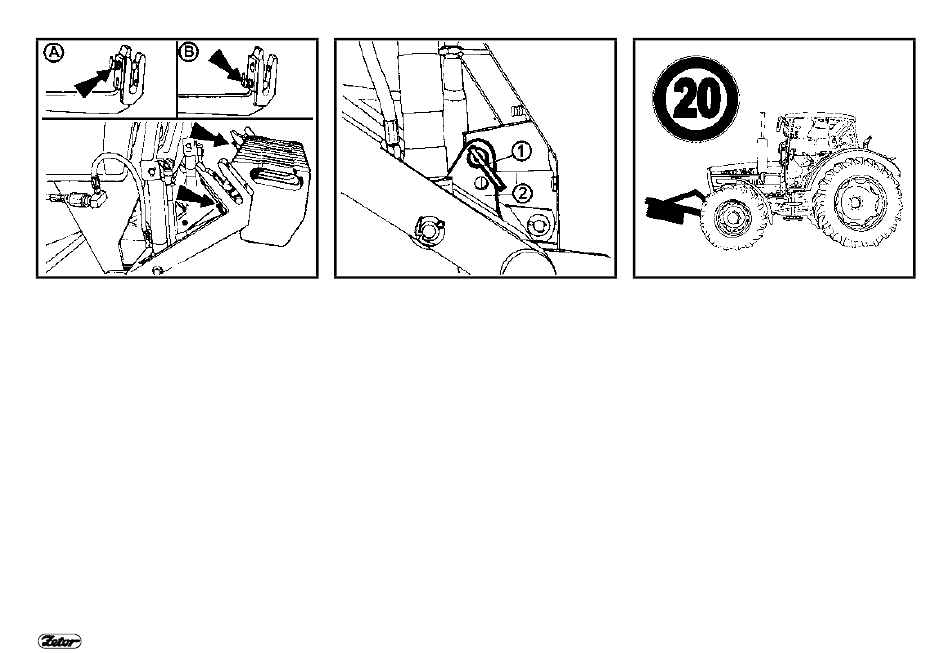 A
B
1
2
20
Zetor