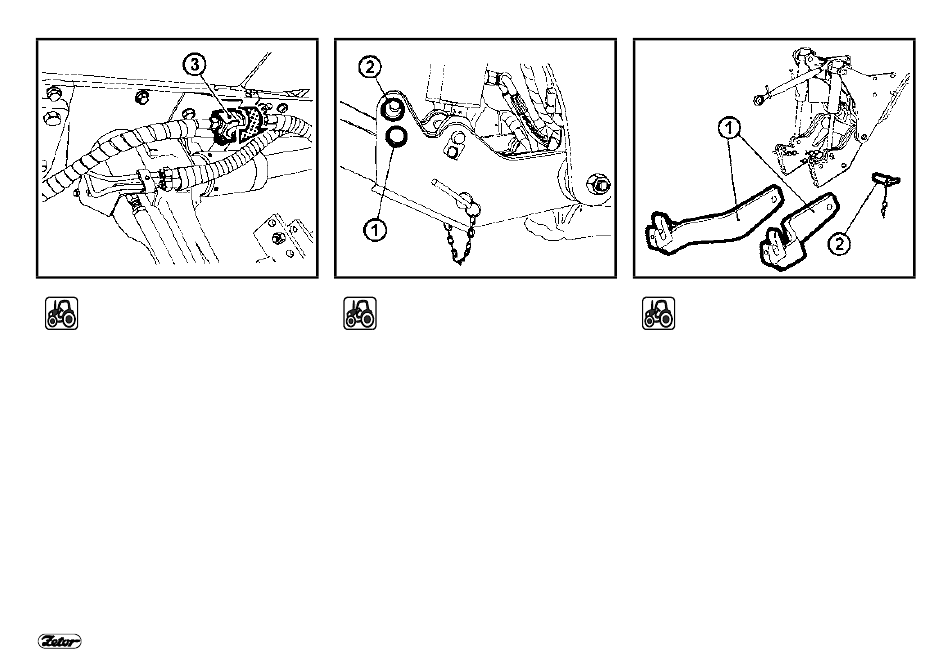 3

2

1

1

2

Zetor