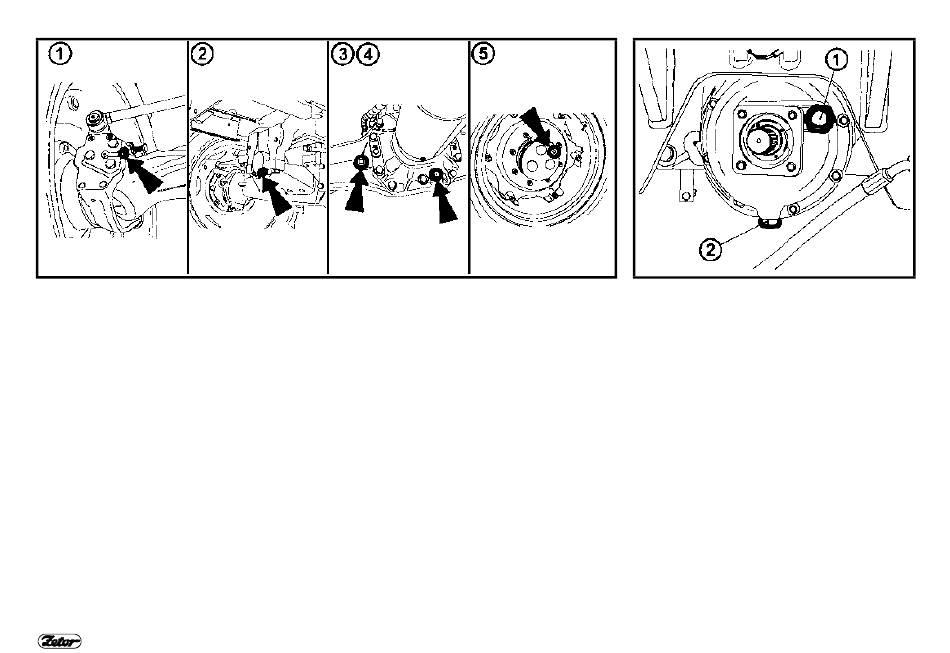 1
2
3 4
5
1
2
Zetor