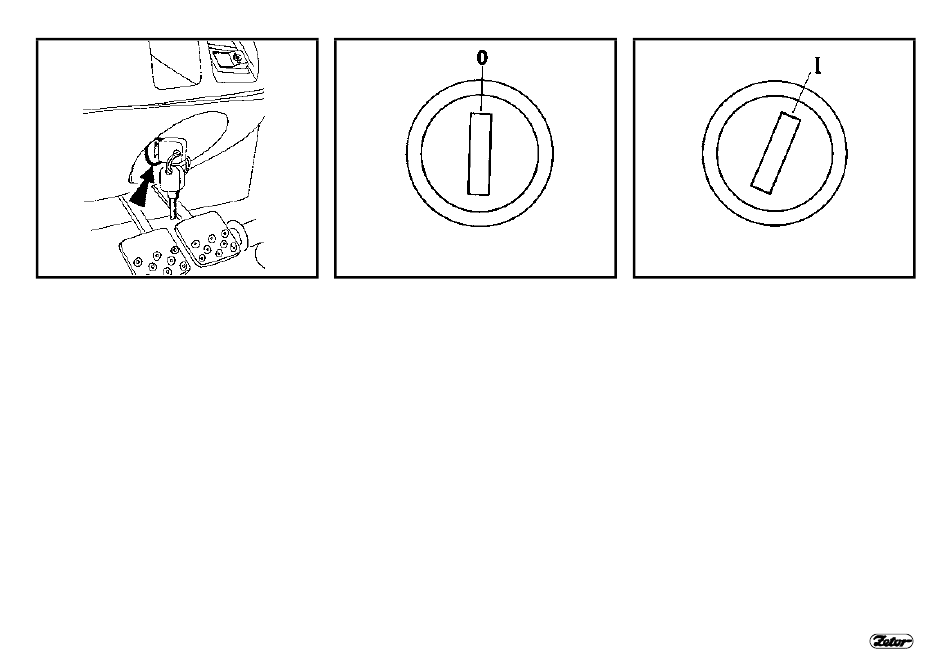 0

I

Zetor