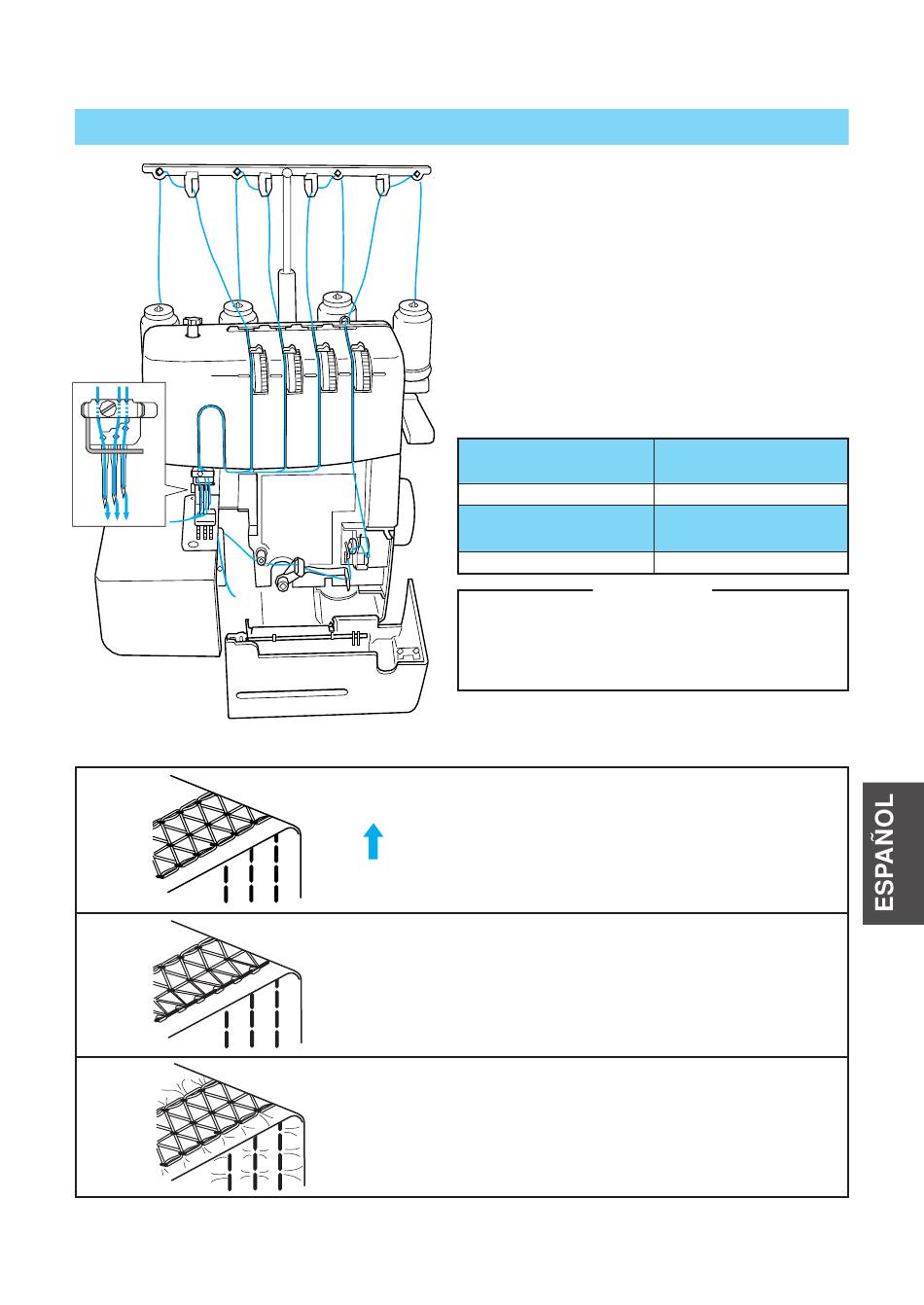 ESPAÑOL