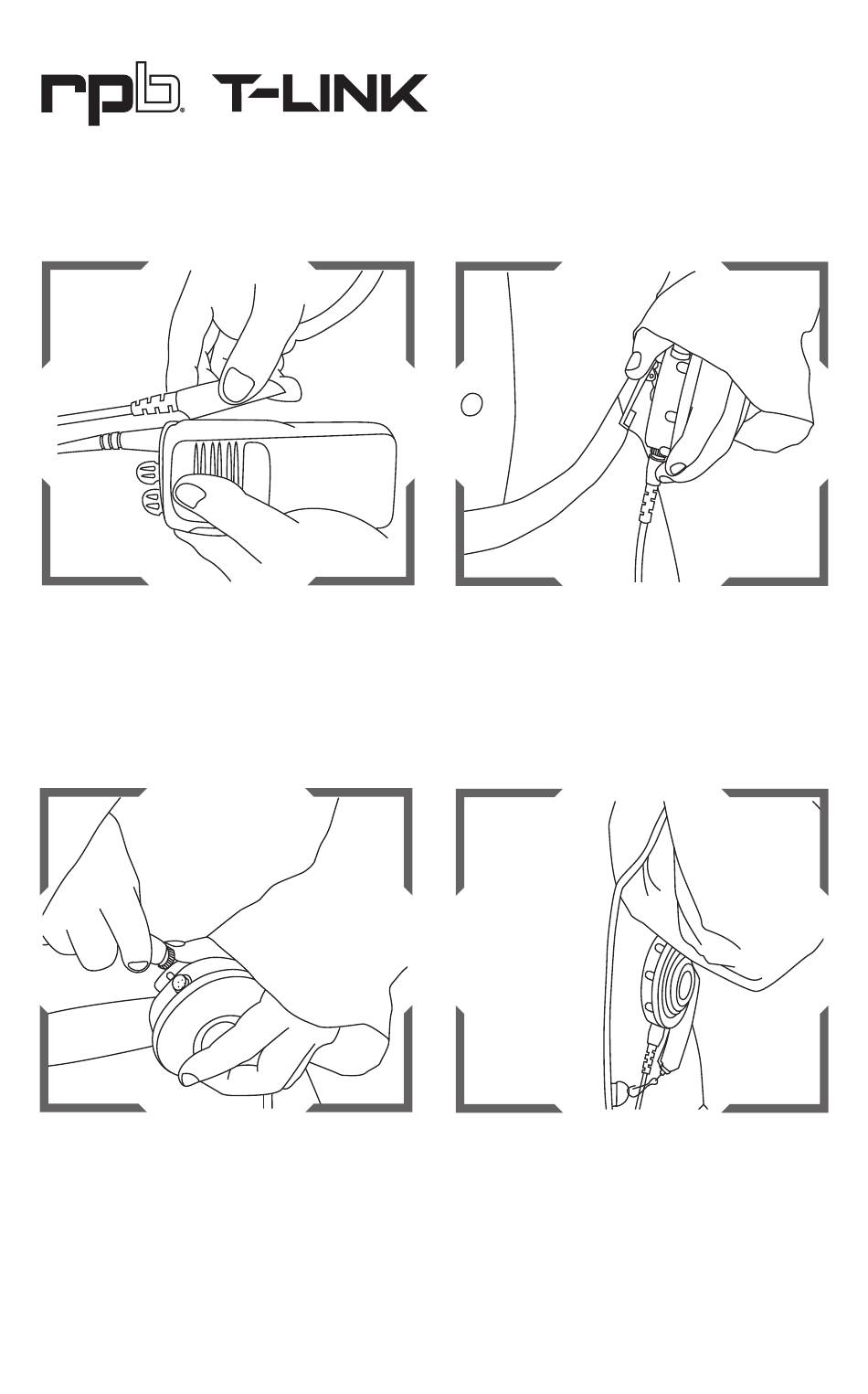 rpb® T-LINK