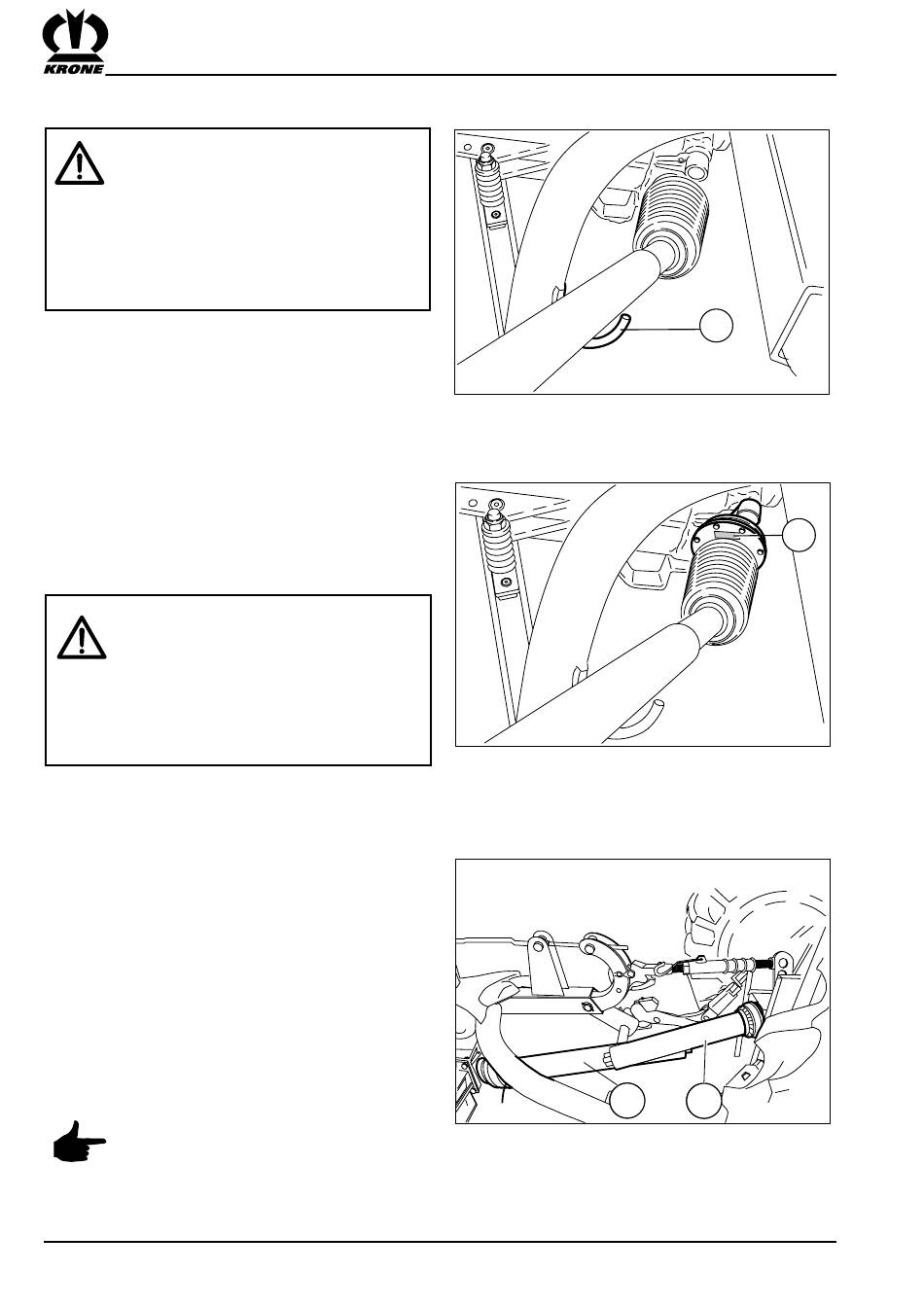 KRONE