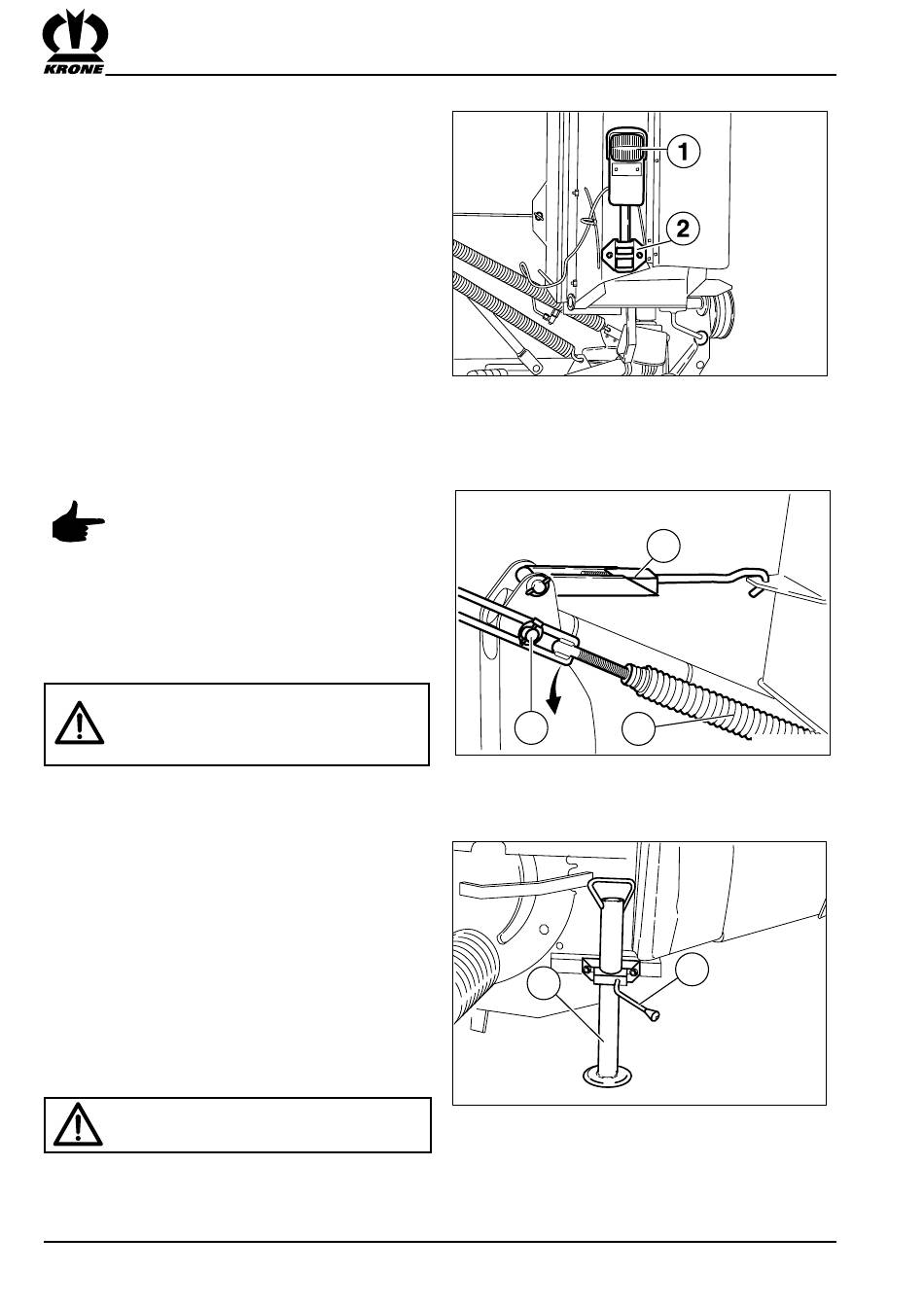 KRONE

1

2