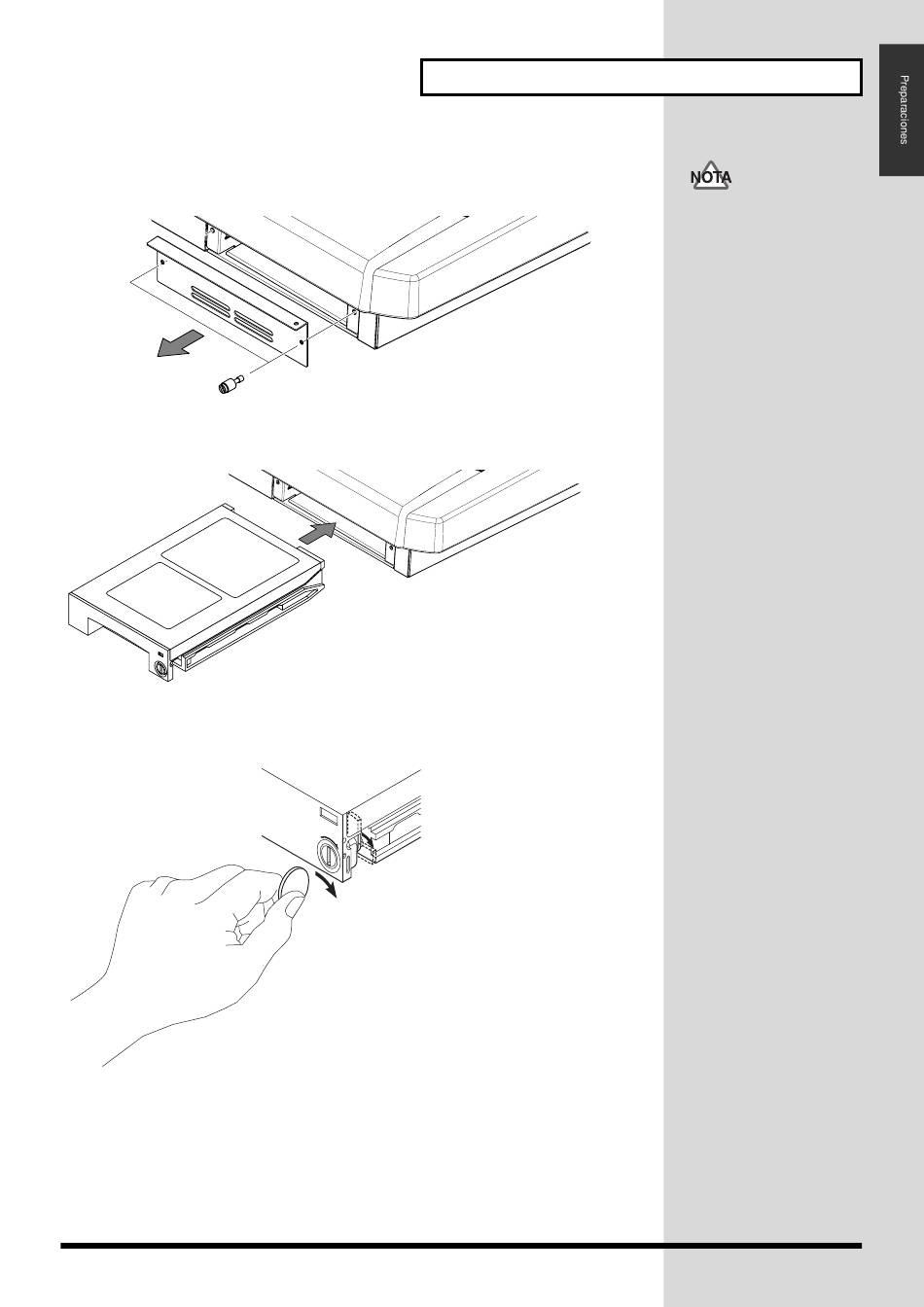 Preparaciones

NOTA